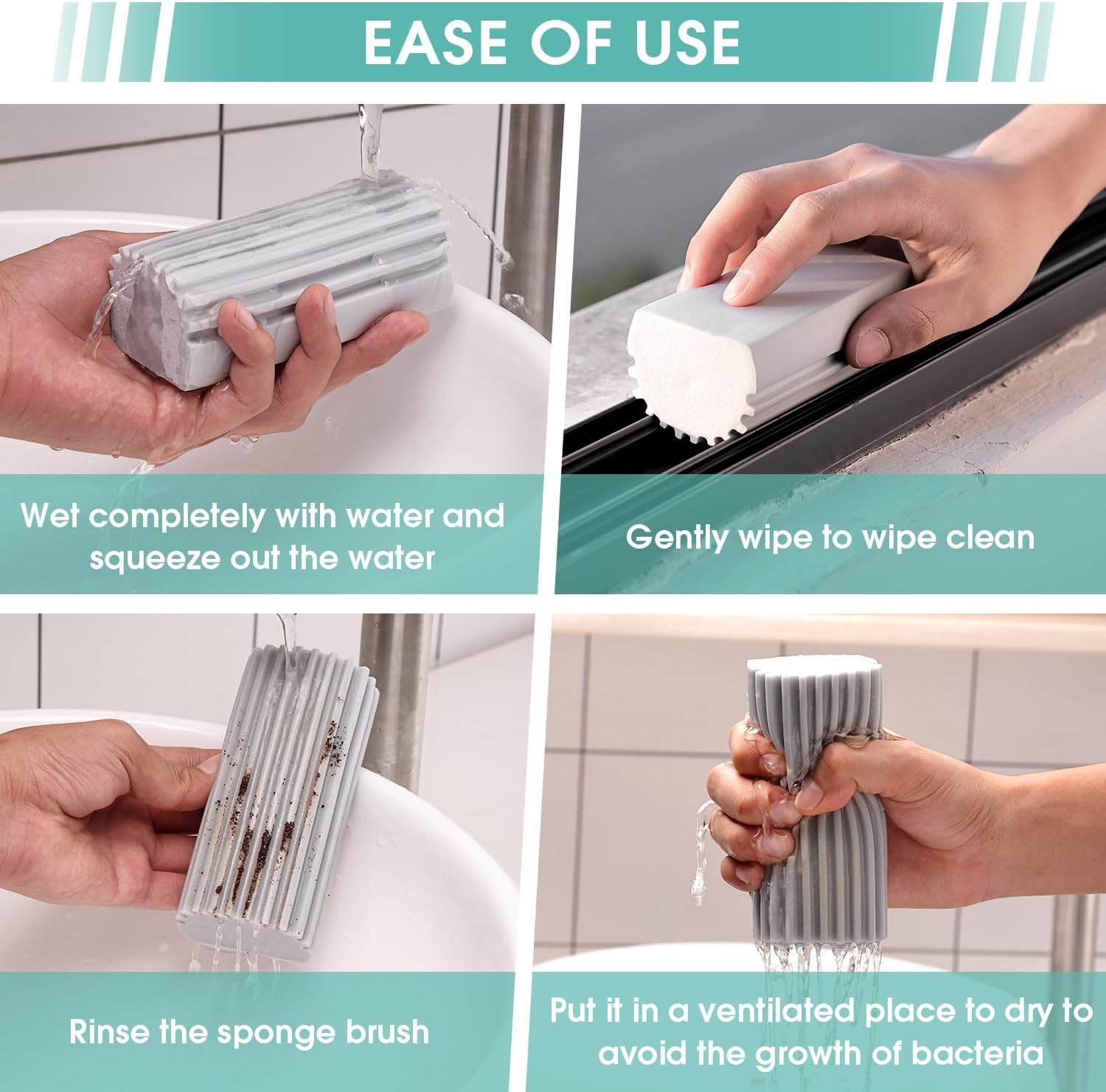 EASE OF USE

Wet completely with water and squeeze out the water

Gently wipe to wipe clean

Rinse the sponge brush

Put it in a ventilated place to dry to avoid the growth of bacteria