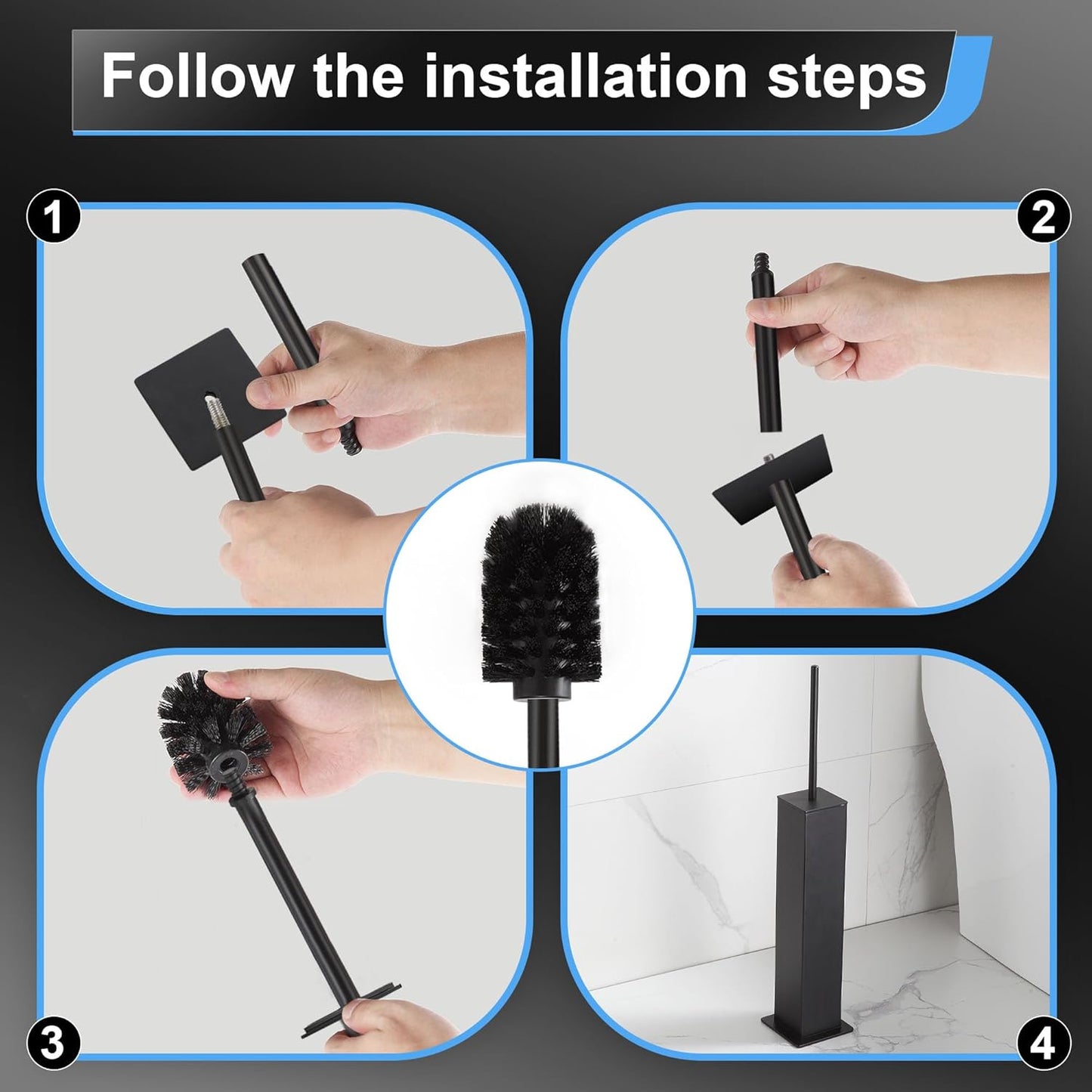 Follow the installation steps

1

2

3

4