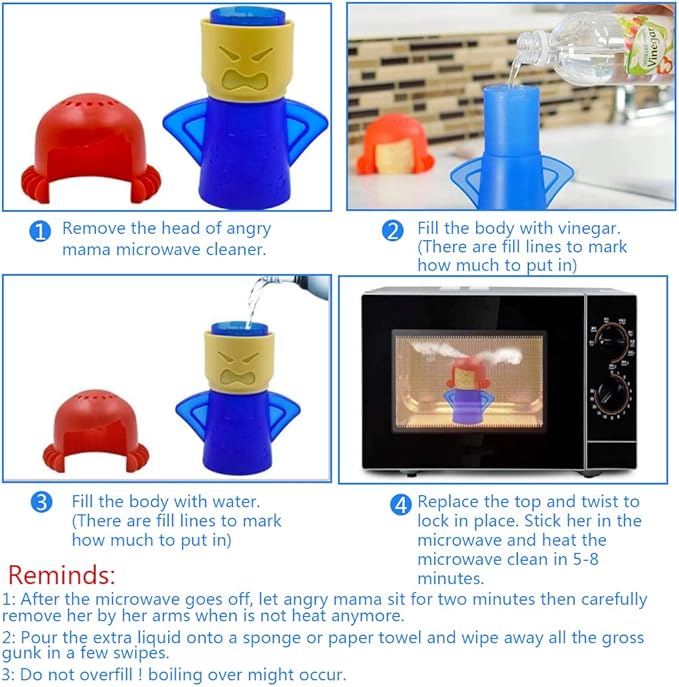 Vinegar

1 Remove the head of angry mama microwave cleaner.

2 Fill the body with vinegar. (There are fill lines to mark how much to put in)

3 Fill the body with water. (There are fill lines to mark how much to put in)

4 Replace the top and twist to lock in place. Stick her in the microwave and heat the microwave clean in 5-8 minutes.

Reminds:

1: After the microwave goes off, let angry mama sit for two minutes then carefully remove her by her arms when is not heat anymore.

2: Pour the extra liquid onto a sponge or paper towel and wipe away all the gross gunk in a few swipes.

3: Do not overfill ! boiling over might occur.