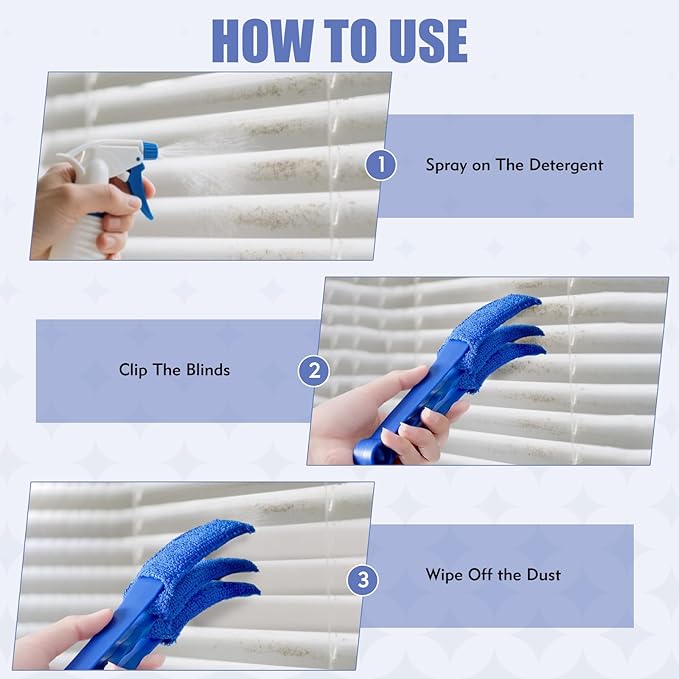 HOW TO USE

1 Spray on The Detergent

Clip The Blinds 2

3 Wipe Off the Dust