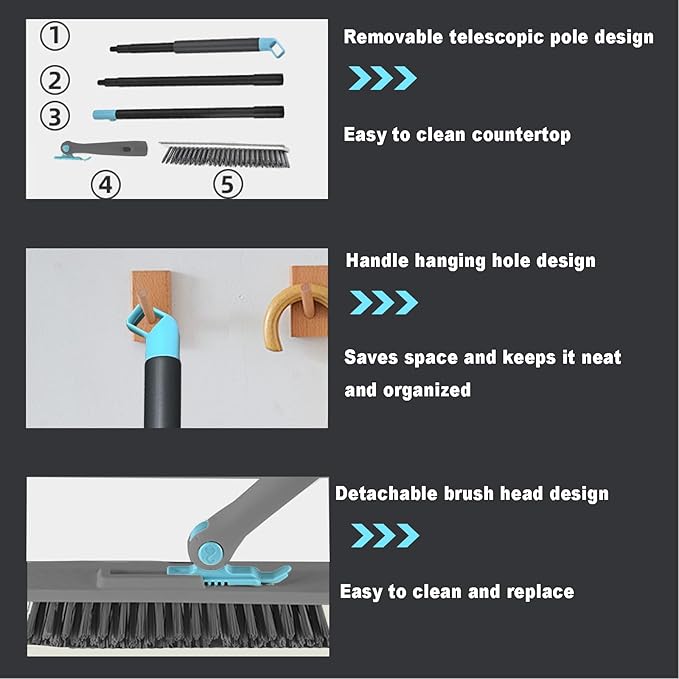 ①
②
③
④
⑤

Removable telescopic pole design

Easy to clean countertop

Handle hanging hole design

Saves space and keeps it neat and organized

Detachable brush head design

Easy to clean and replace