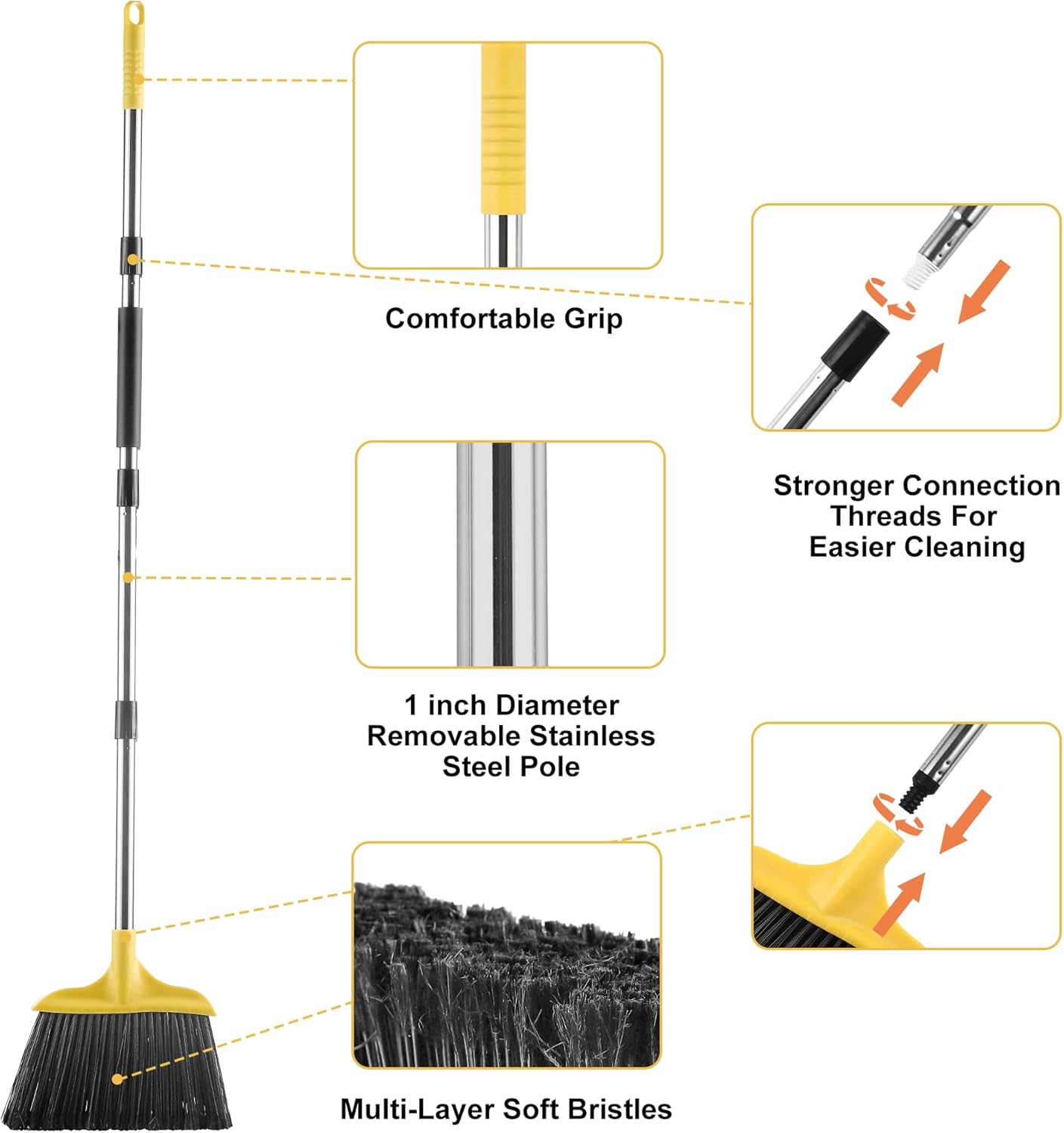 Comfortable Grip

Stronger Connection
Threads For
Easier Cleaning

1 inch Diameter
Removable Stainless
Steel Pole

Multi-Layer Soft Bristles