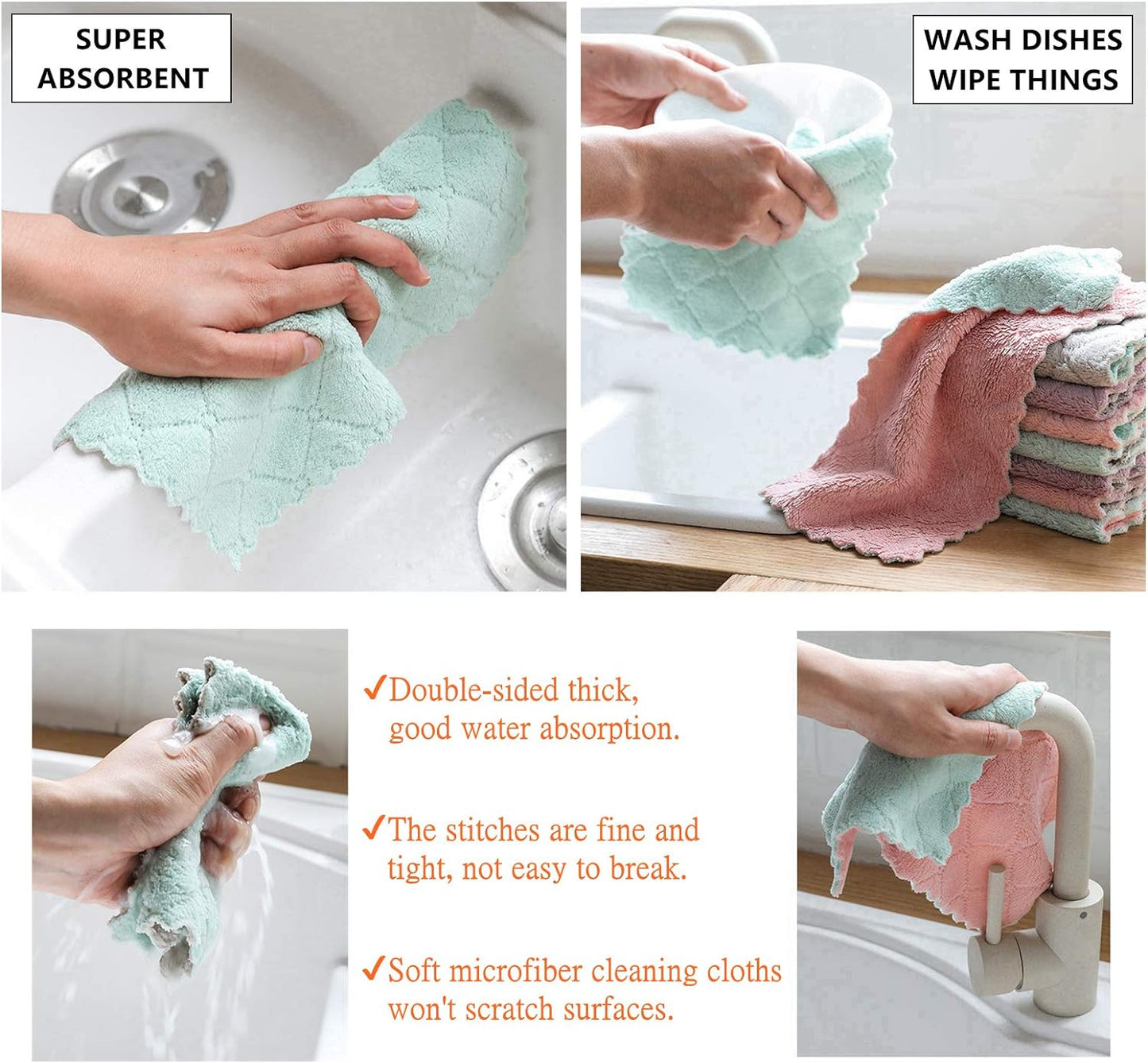 SUPER ABSORBENT

WASH DISHES WIPE THINGS

✓Double-sided thick, good water absorption.

✓The stitches are fine and tight, not easy to break.

✓Soft microfiber cleaning cloths won't scratch surfaces.