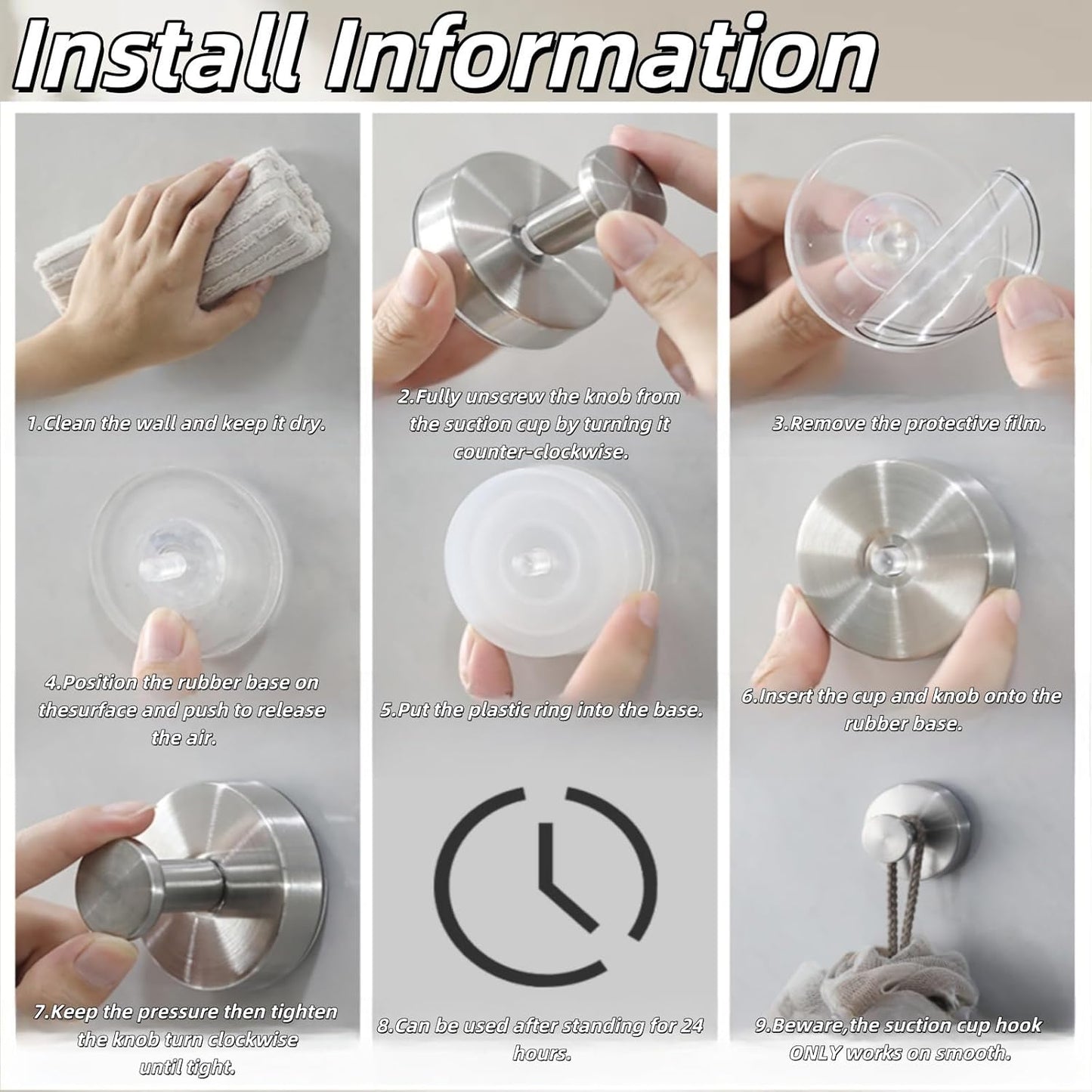 Install Information

1.Clean the wall and keep it dry.

2.Fully unscrew the knob from the suction cup by turning it counter-clockwise.

3.Remove the protective film.

4.Position the rubber base on thesurface and push to release the air.

5.Put the plastic ring into the base.

6.Insert the cup and knob onto the rubber base.

7.Keep the pressure then tighten the knob turn clockwise until tight.

8.Can be used after standing for 24 hours.

9.Beware,the suction cup hook ONLY works on smooth.