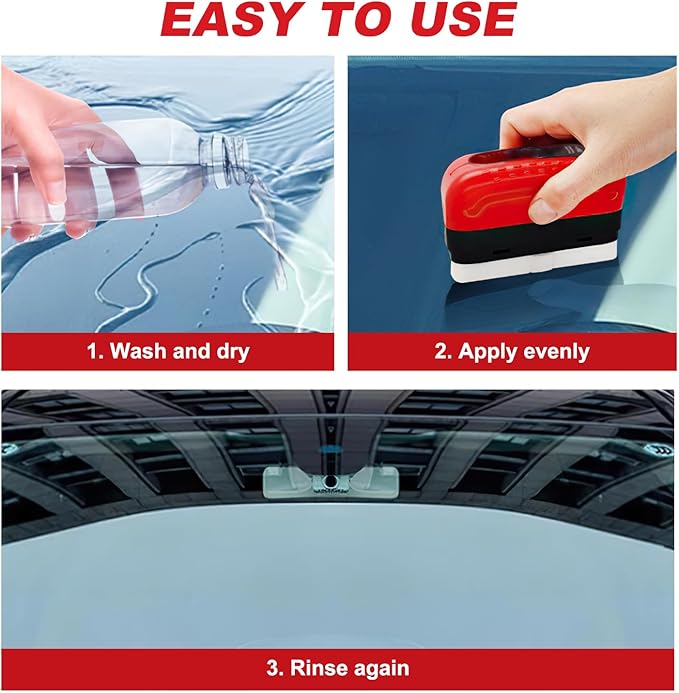 EASY TO USE

1. Wash and dry

2. Apply evenly

3. Rinse again