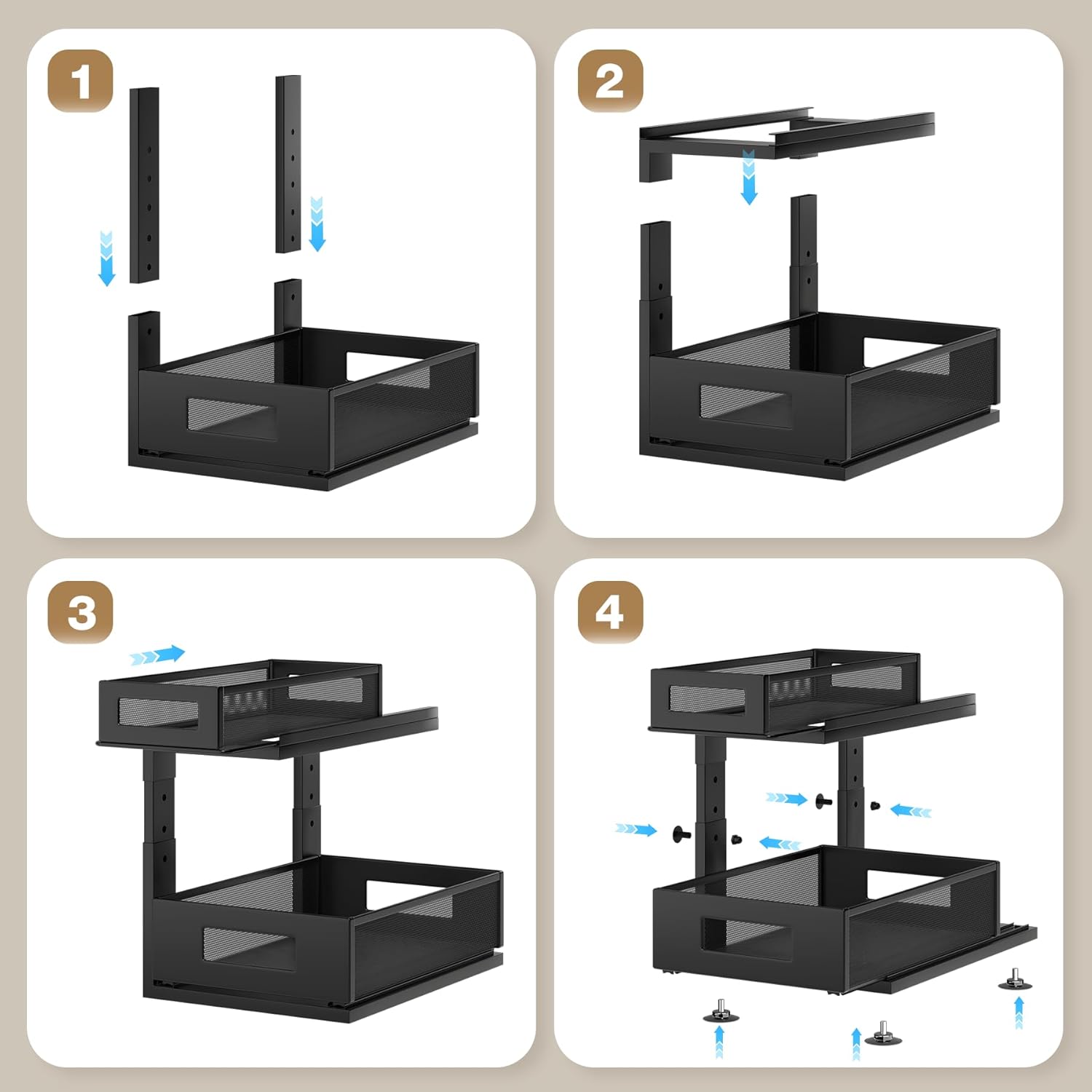 1

2

3

4