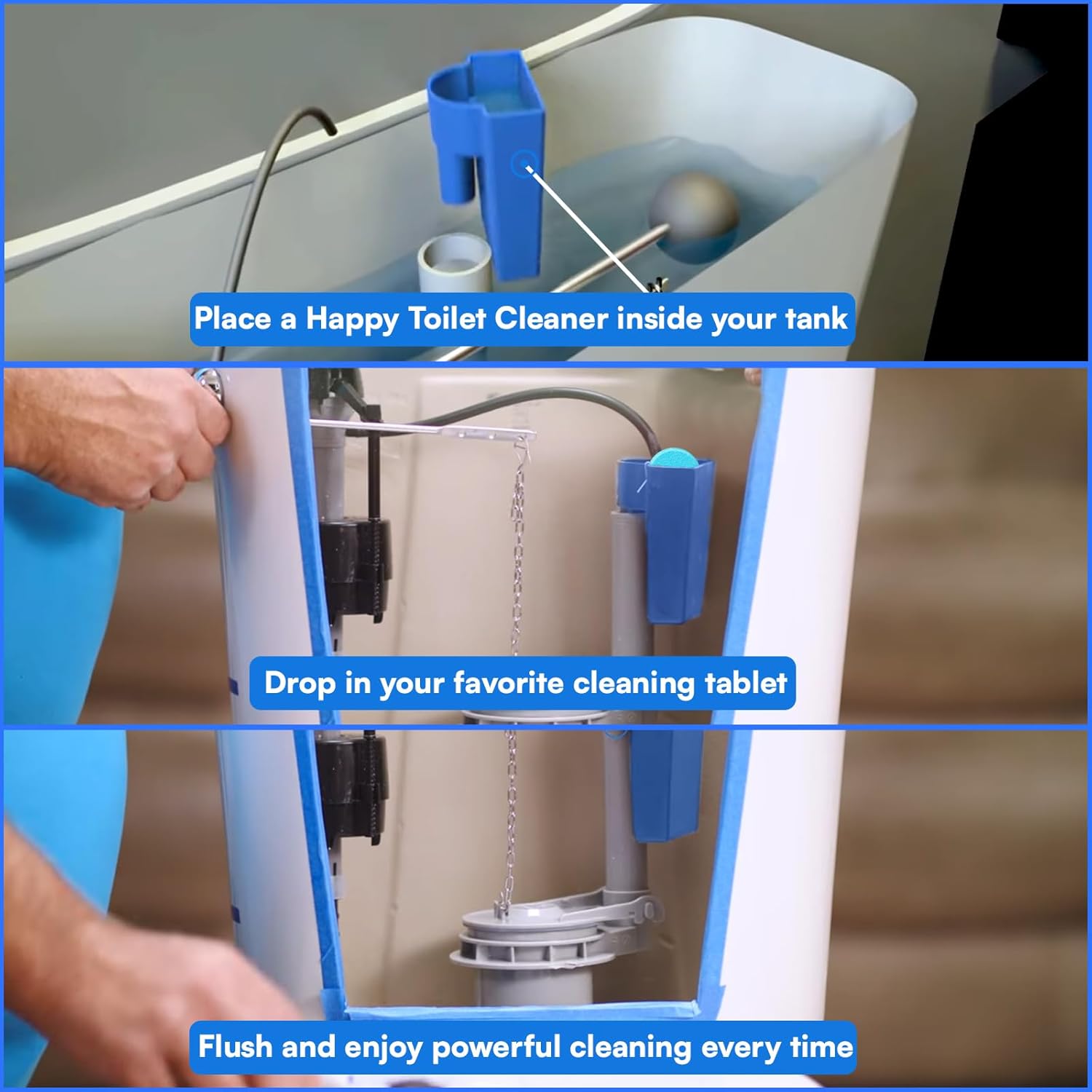 Place a Happy Toilet Cleaner inside your tank

Drop in your favorite cleaning tablet

Flush and enjoy powerful cleaning every time