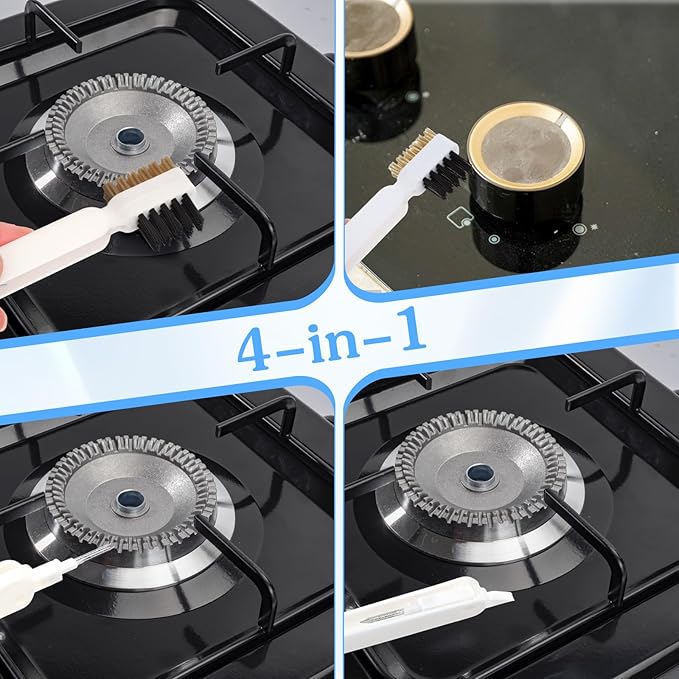 4-in-1