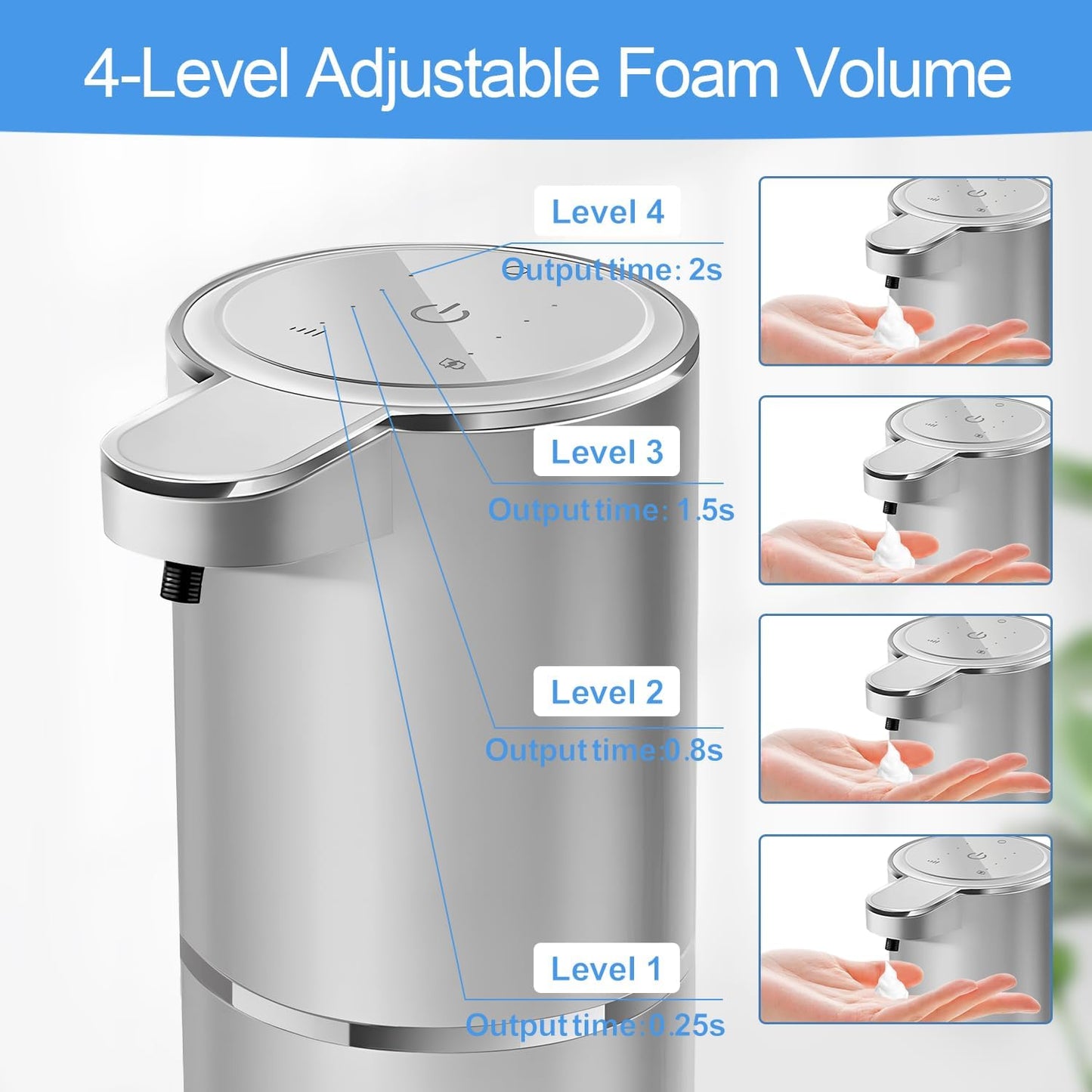 4-Level Adjustable Foam Volume

Level 4

Output time: 2s

Level 3

Output time: 1.5s

Level 2

Output time:0.8s

Level 1

Output time:0.25s