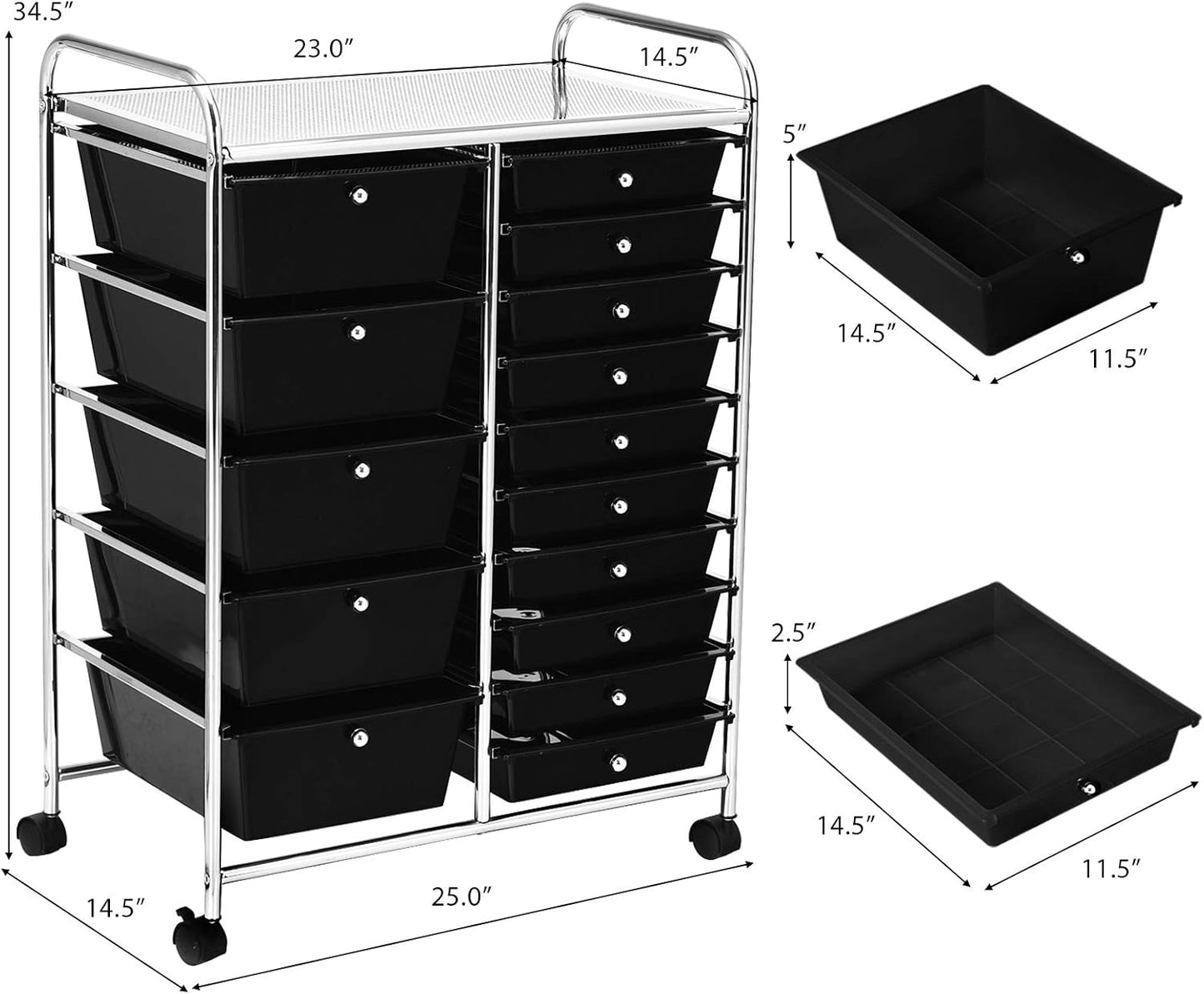 34.5″

23.0″

14.5″

5″

14.5″

11.5″

2.5″

14.5″

11.5″

14.5″

25.0″