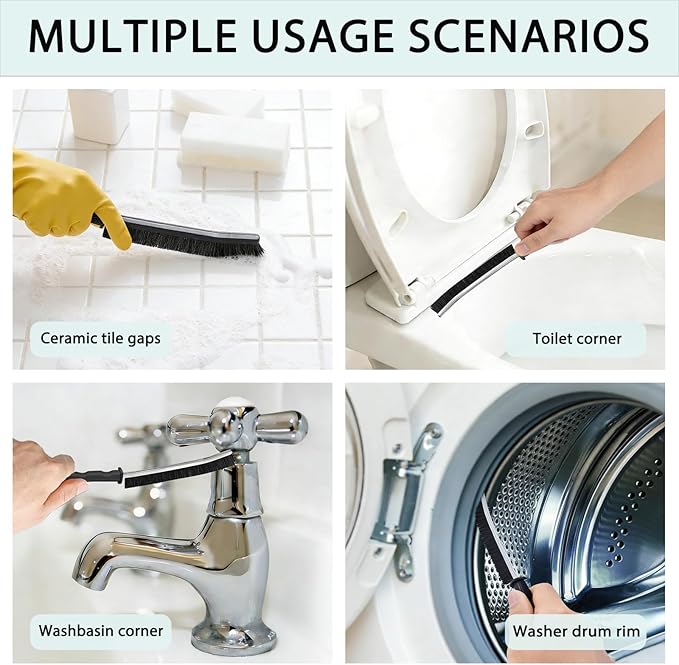 MULTIPLE USAGE SCENARIOS

Ceramic tile gaps

Toilet corner

Washbasin corner

Washer drum rim