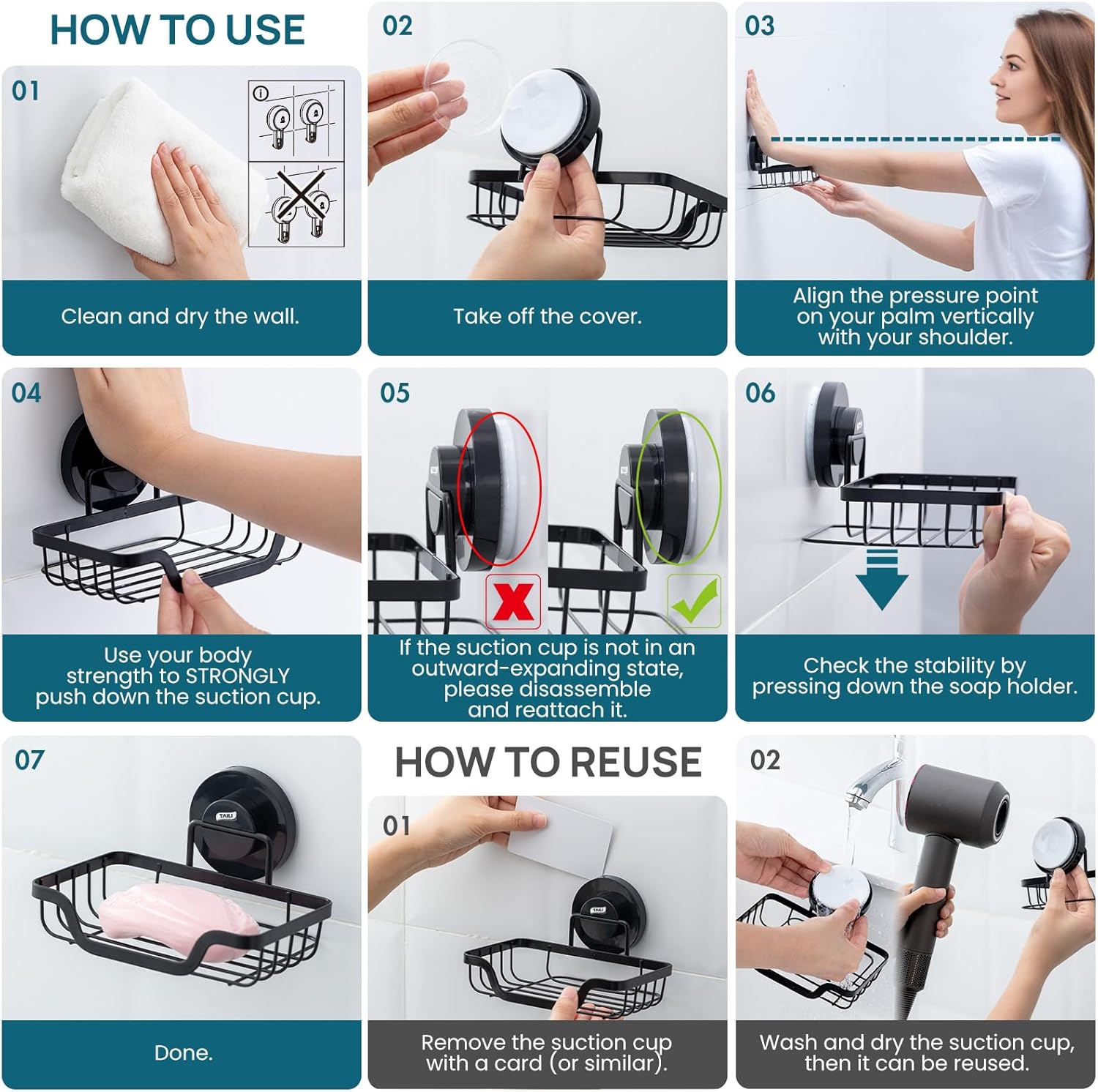 HOW TO USE

01

Clean and dry the wall.

02

Take off the cover.

03

Align the pressure point on your palm vertically with your shoulder.

04

Use your body strength to STRONGLY push down the suction cup.

05

If the suction cup is not in an outward-expanding state, please disassemble and reattach it.

06

Check the stability by pressing down the soap holder.

07

TAILI

Done.

HOW TO REUSE

01

TAILI

Remove the suction cup with a card (or similar).

02

Wash and dry the suction cup, then it can be reused.