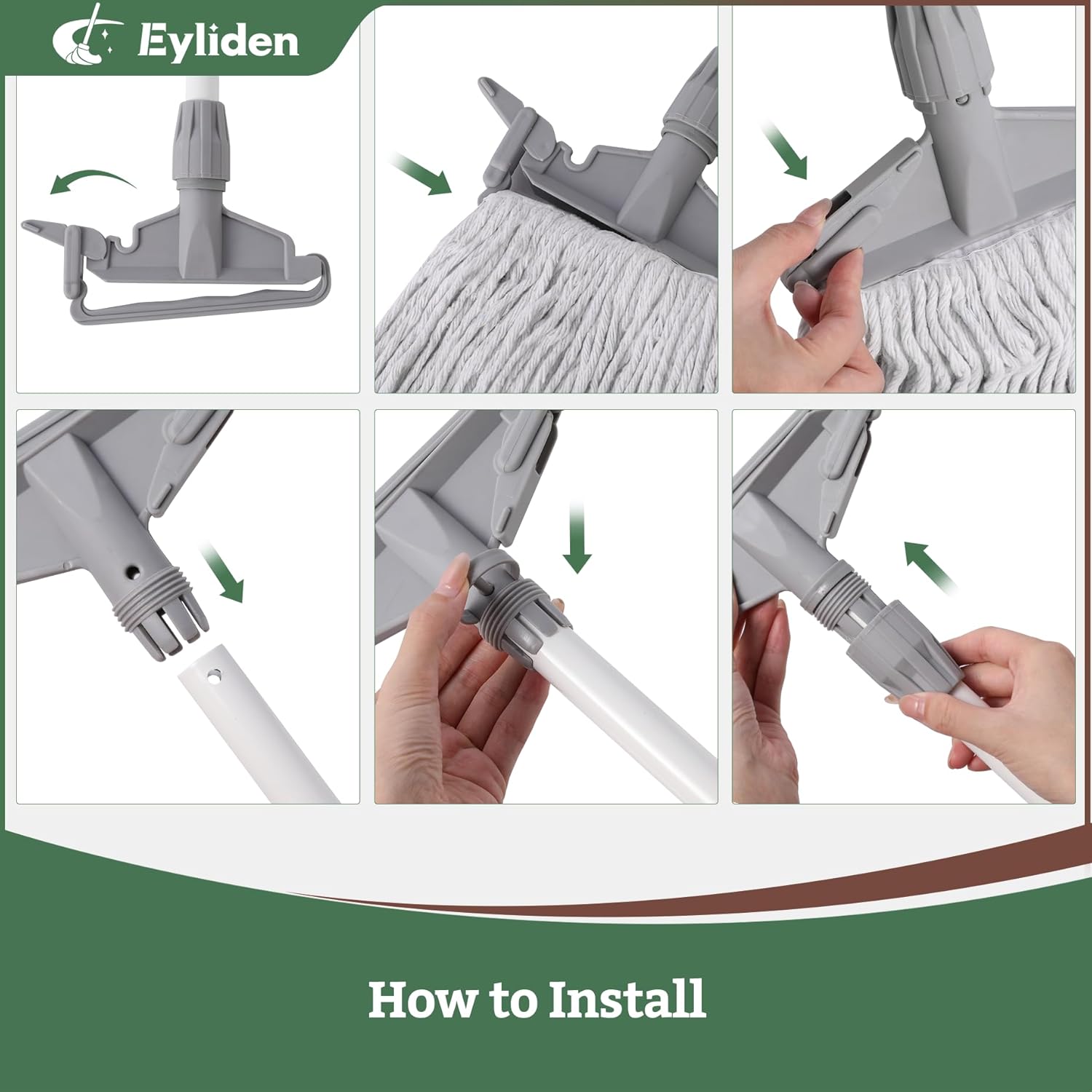 Eyliden

How to Install