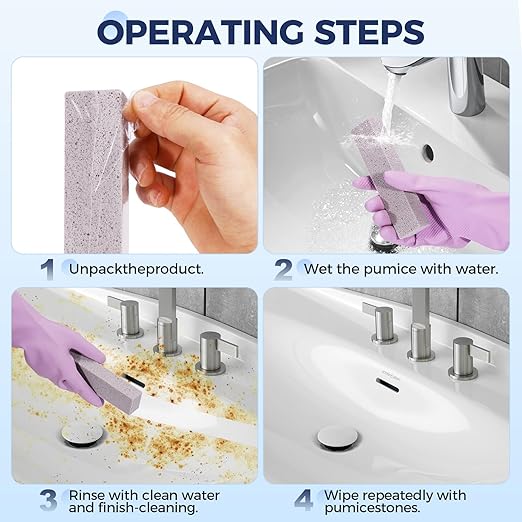 OPERATING STEPS

1 Unpacktheproduct.

2 Wet the pumice with water.

3 Rinse with clean water and finish-cleaning.

4 Wipe repeatedly with pumicestones.