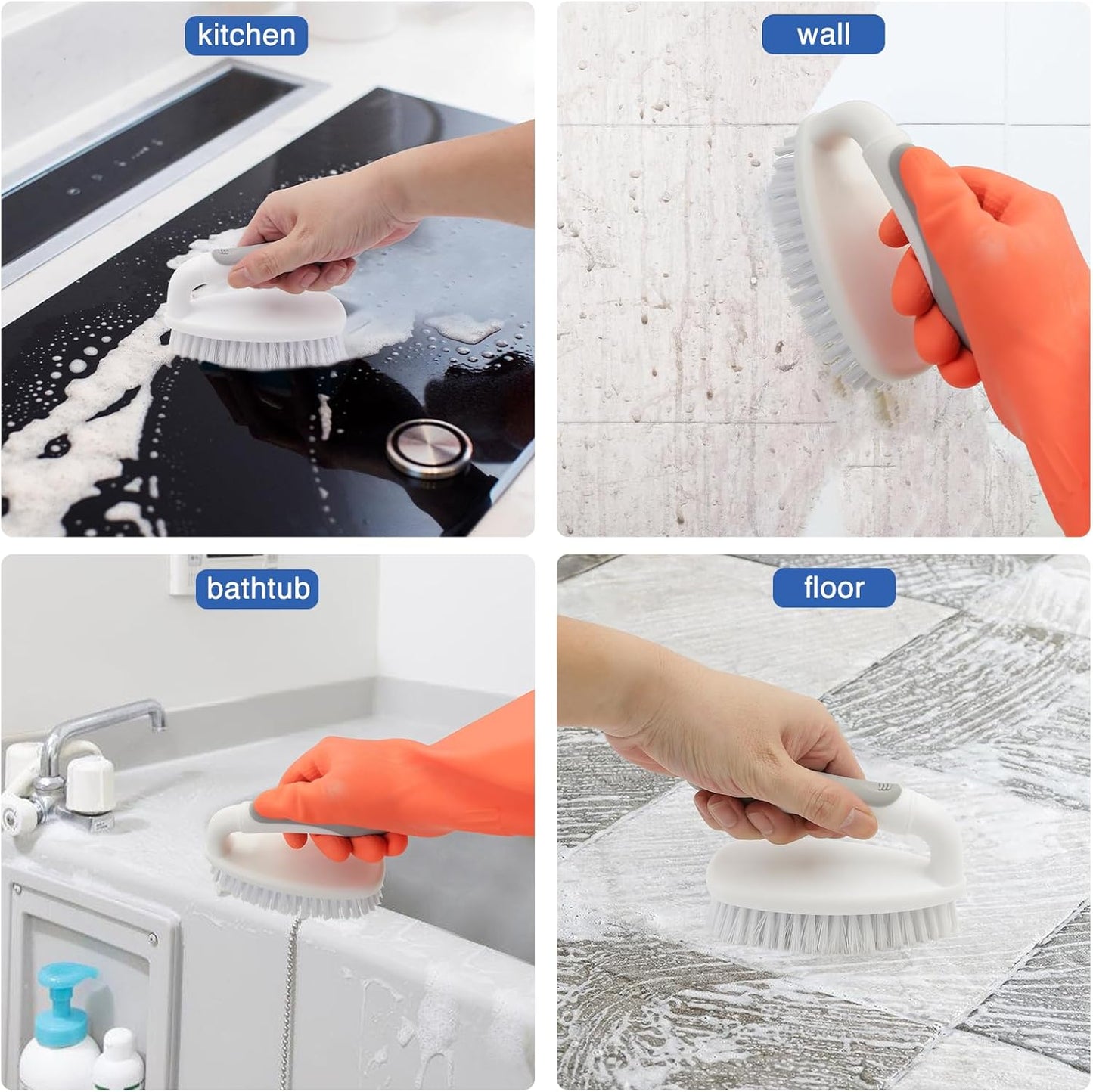 kitchen

wall

bathtub

floor