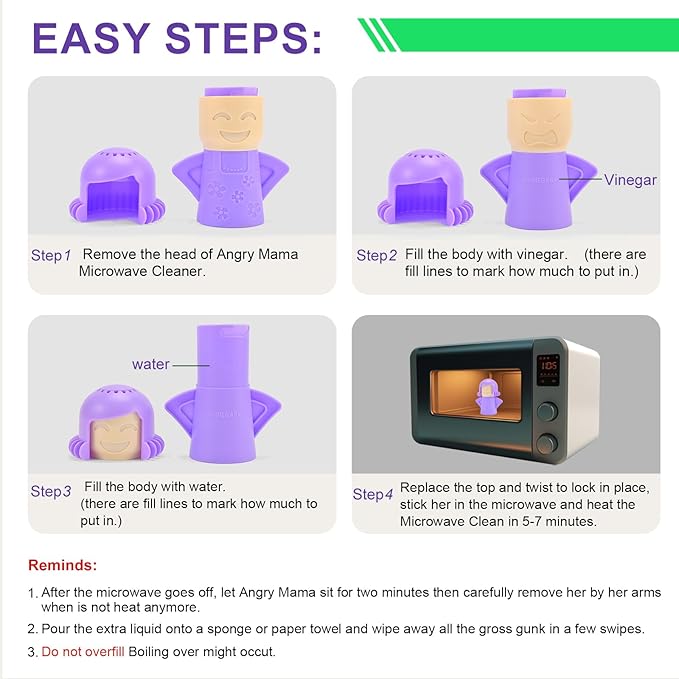 EASY STEPS:

Step1 Remove the head of Angry Mama Microwave Cleaner.

Vinegar

Step2 Fill the body with vinegar. (there are fill lines to mark how much to put in.)

water

Step3 Fill the body with water. (there are fill lines to mark how much to put in.)

105

Step4 Replace the top and twist to lock in place, stick her in the microwave and heat the Microwave Clean in 5-7 minutes.

Reminds:

1. After the microwave goes off, let Angry Mama sit for two minutes then carefully remove her by her arms when is not heat anymore.

2. Pour the extra liquid onto a sponge or paper towel and wipe away all the gross gunk in a few swipes.

3. Do not overfill Boiling over might occut.