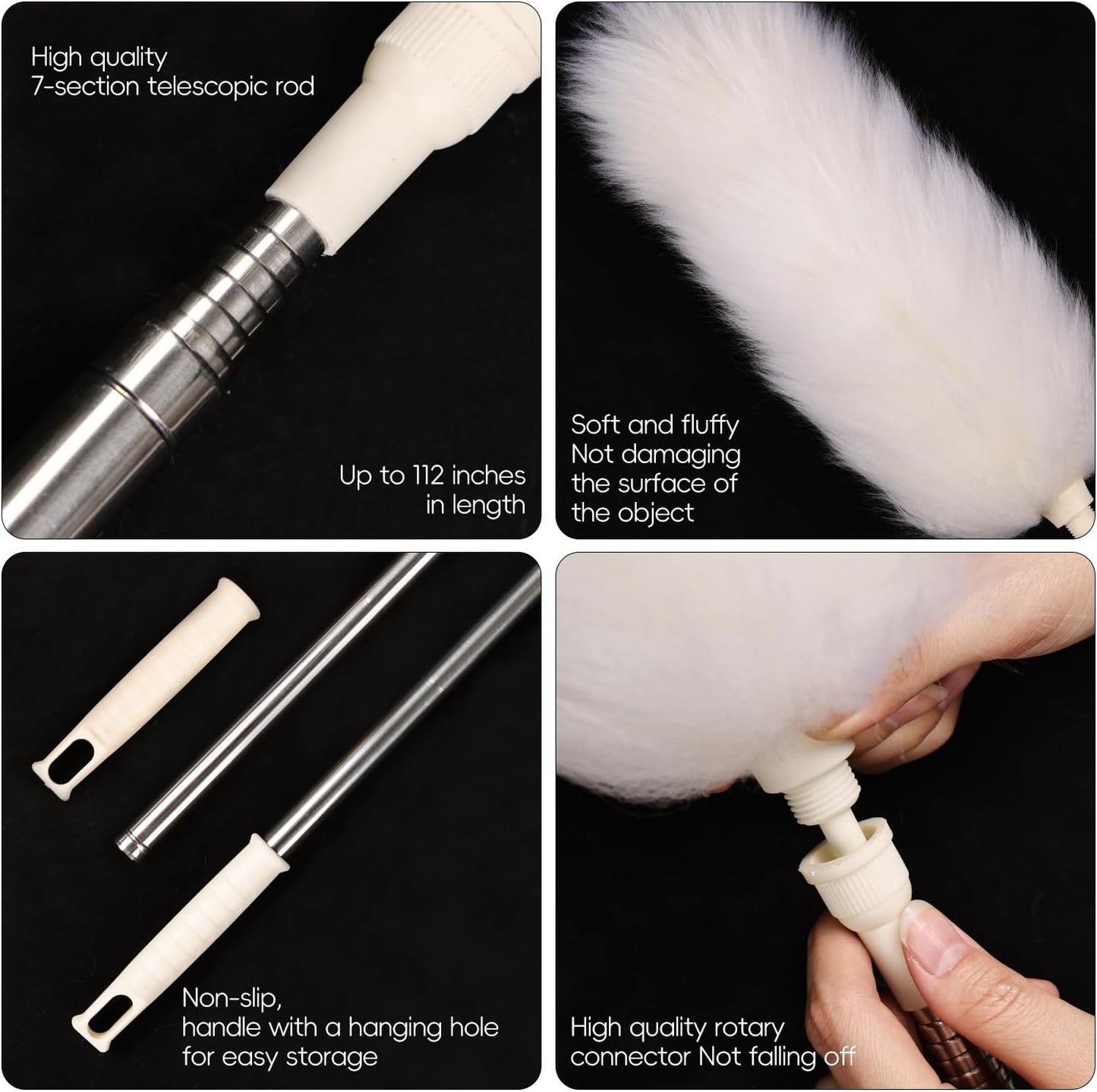 High quality
7-section telescopic rod

Up to 112 inches
in length

Soft and fluffy
Not damaging
the surface of
the object

Non-slip,
handle with a hanging hole
for easy storage

High quality rotary
connector Not falling off