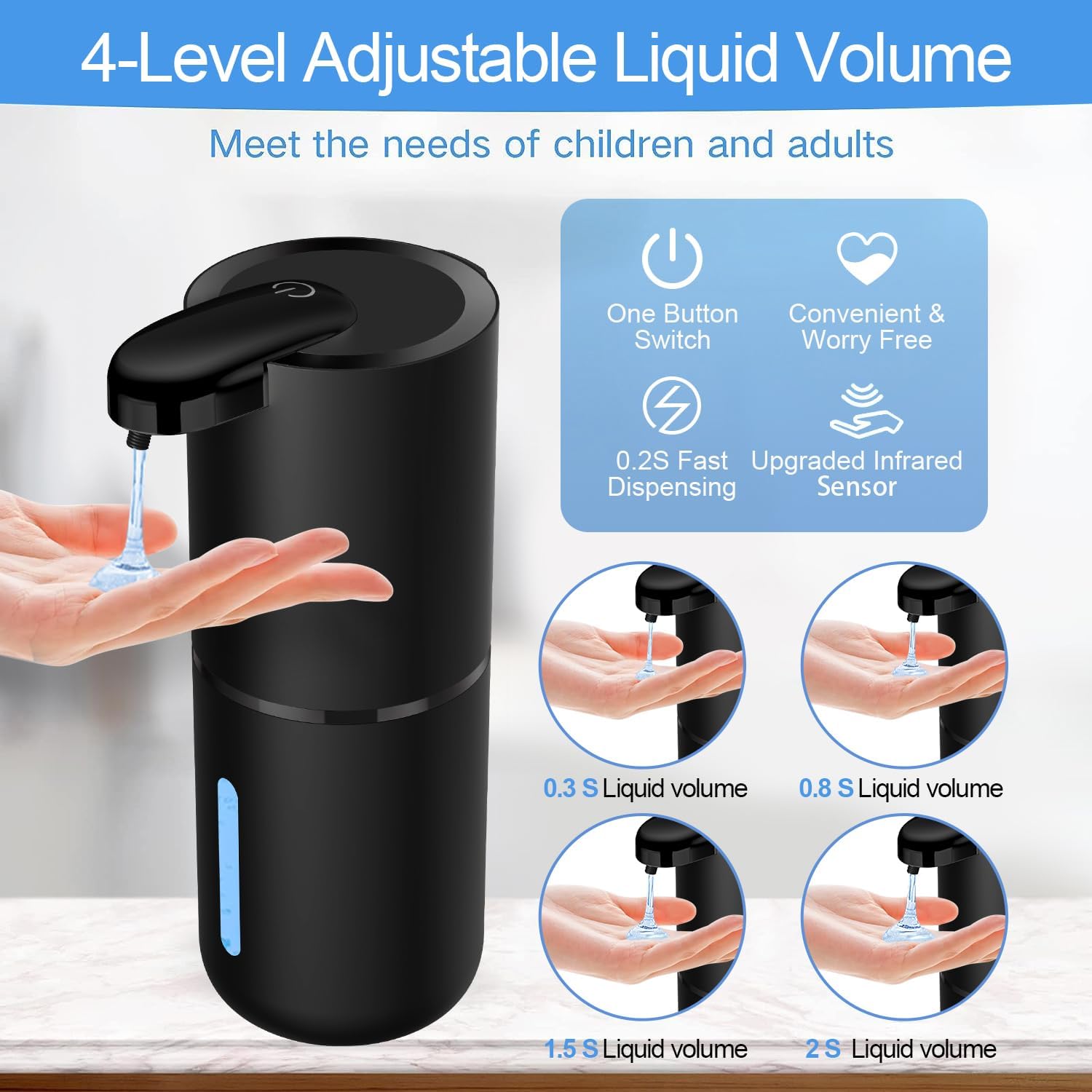 4-Level Adjustable Liquid Volume

Meet the needs of children and adults

One Button Switch

Convenient & Worry Free

0.2S Fast Dispensing

Upgraded Infrared Sensor

0.3 S Liquid volume

0.8 S Liquid volume

1.5 S Liquid volume

2 S Liquid volume