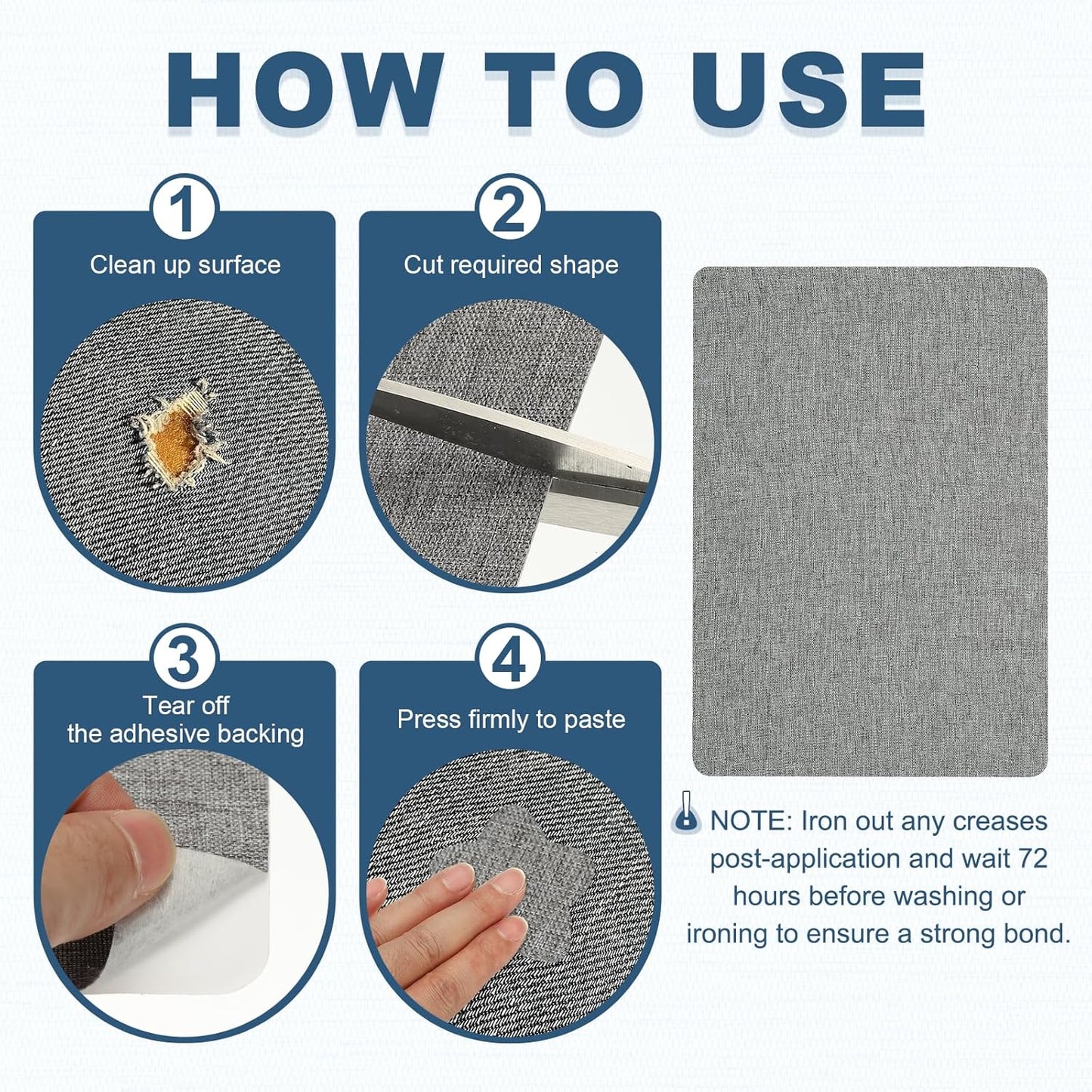 HOW TO USE

1
Clean up surface

2
Cut required shape

3
Tear off the adhesive backing

4
Press firmly to paste

NOTE: Iron out any creases post-application and wait 72 hours before washing or ironing to ensure a strong bond.