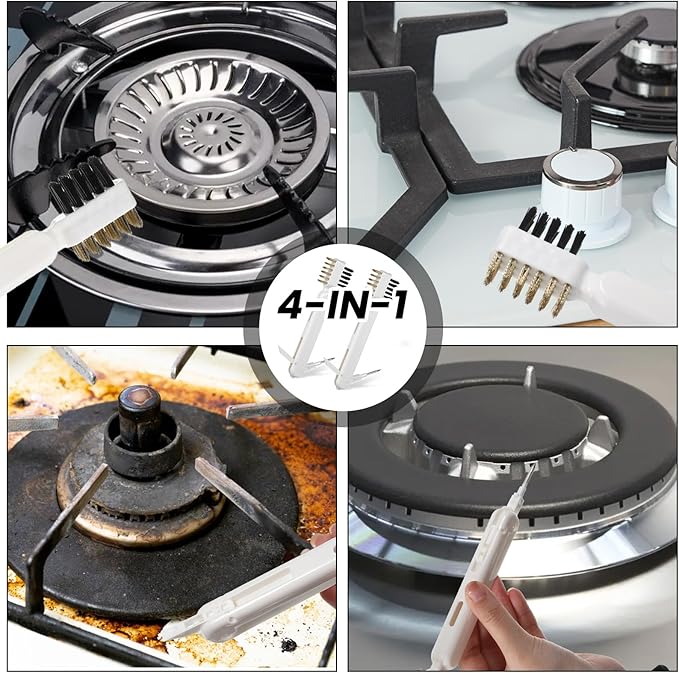 4-IN-1