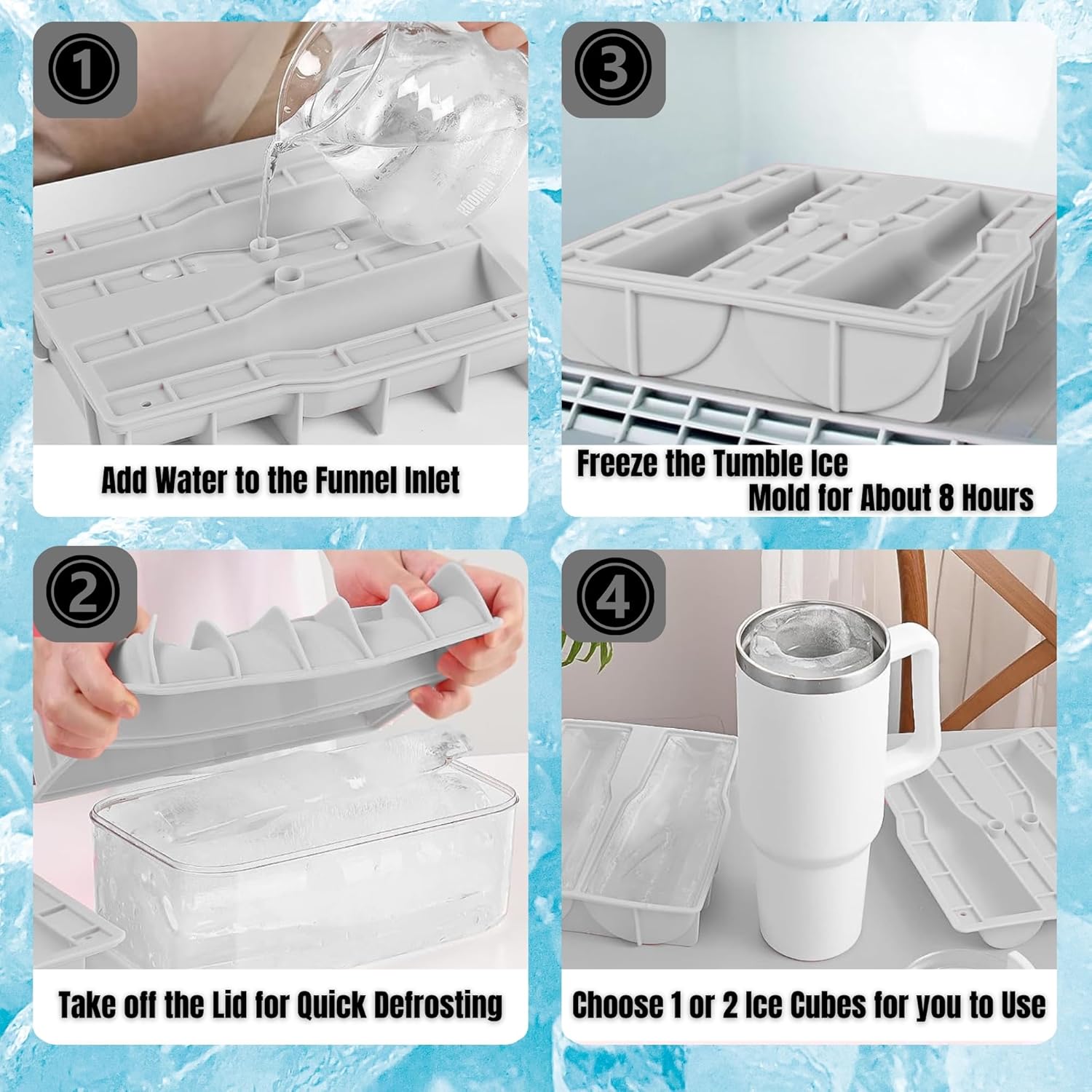 ①

Add Water to the Funnel Inlet

③

Freeze the Tumble Ice Mold for About 8 Hours

②

Take off the Lid for Quick Defrosting

④

Choose 1 or 2 Ice Cubes for you to Use