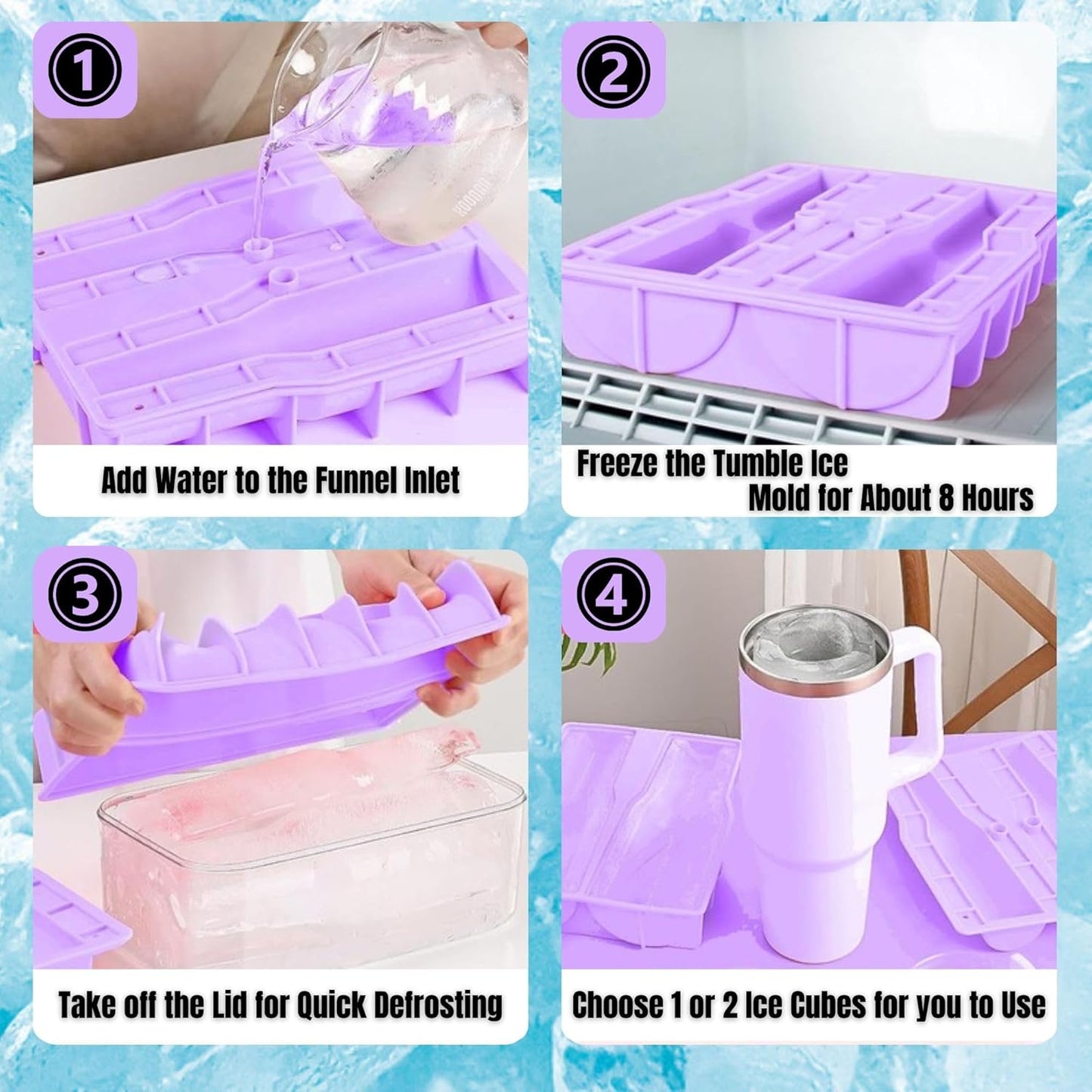 ①

Add Water to the Funnel Inlet

②

Freeze the Tumble Ice Mold for About 8 Hours

③

Take off the Lid for Quick Defrosting

④

Choose 1 or 2 Ice Cubes for you to Use