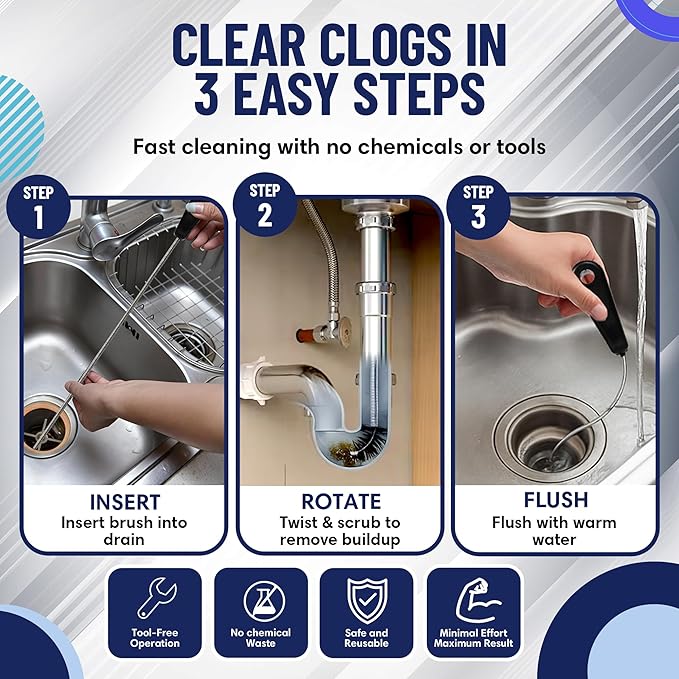 CLEAR CLOGS IN 3 EASY STEPS

Fast cleaning with no chemicals or tools

STEP 1

INSERT
Insert brush into drain

STEP 2

ROTATE
Twist & scrub to remove buildup

STEP 3

FLUSH
Flush with warm water

Tool-Free Operation

No chemical Waste

Safe and Reusable

Minimal Effort Maximum Result