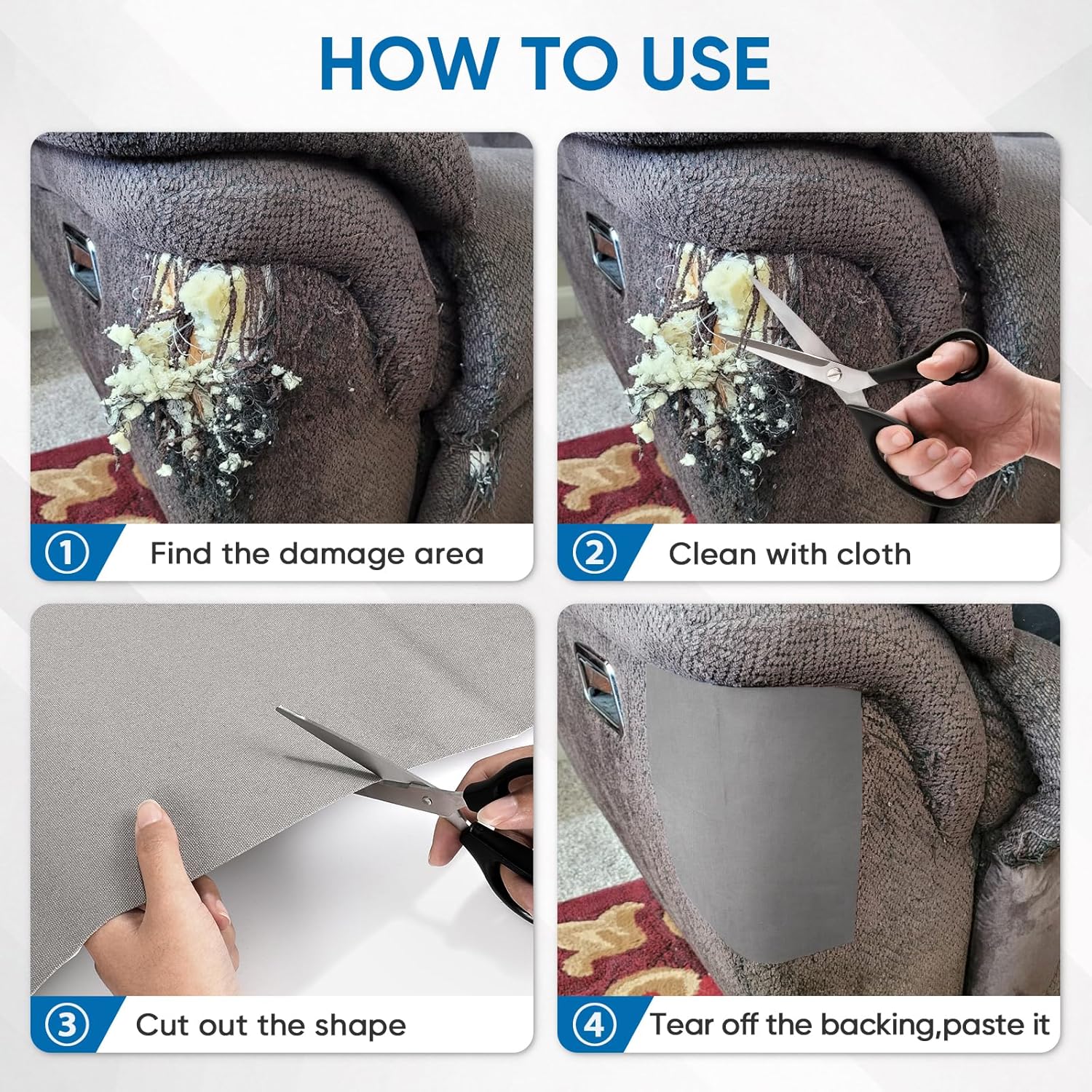 HOW TO USE

1 Find the damage area

2 Clean with cloth

3 Cut out the shape

4 Tear off the backing,paste it