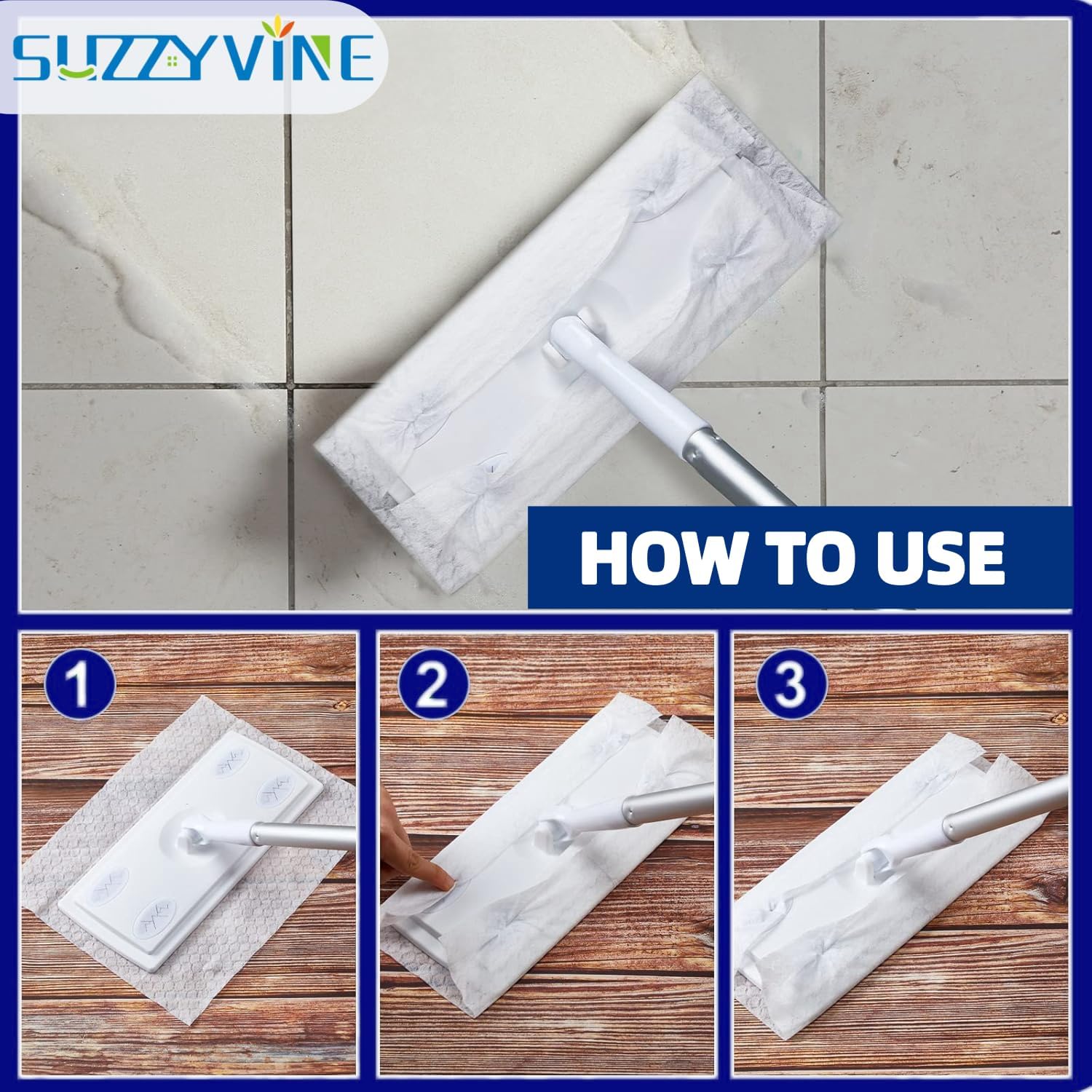 SUZZYVINE

HOW TO USE

1

2

3