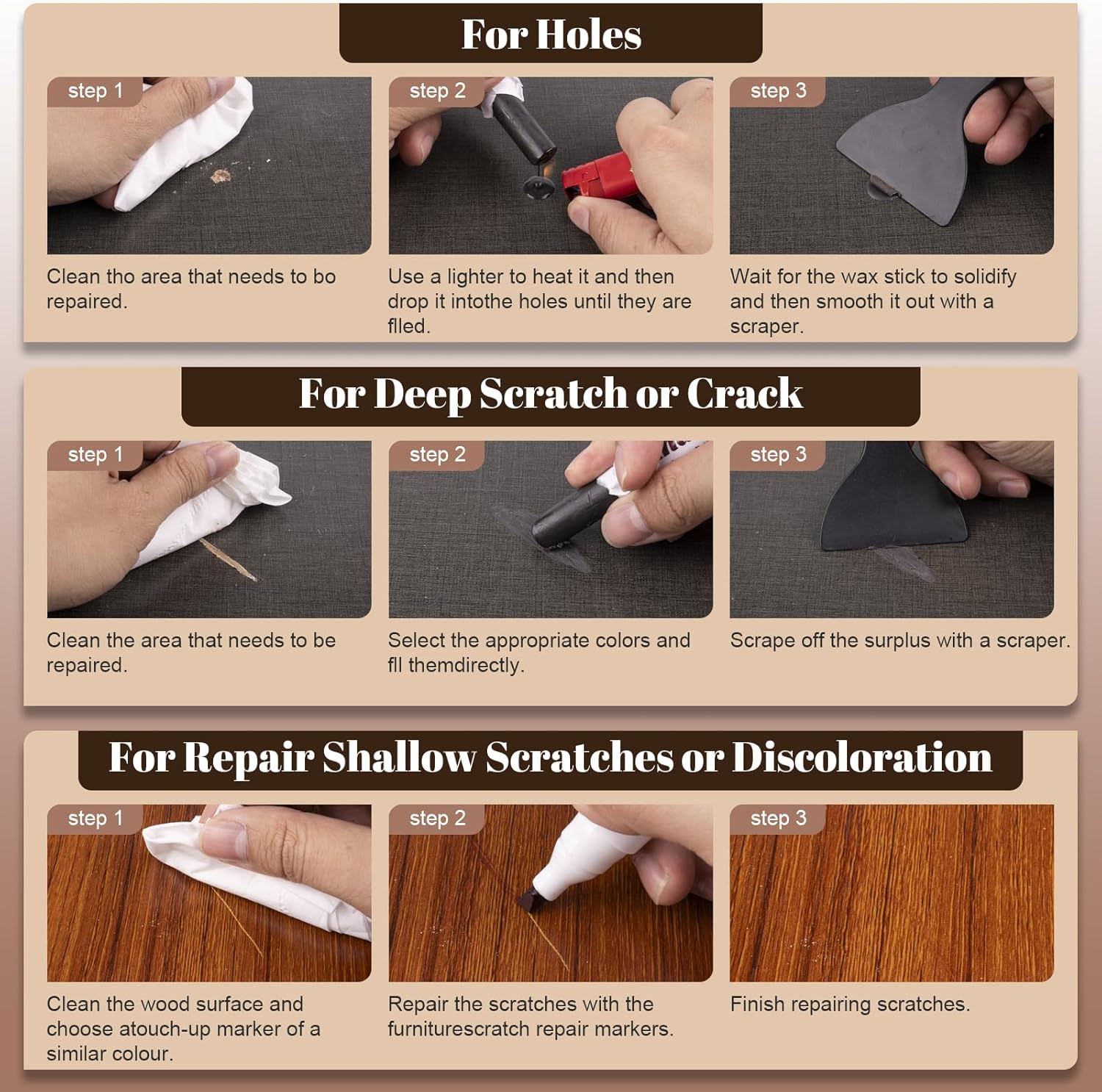 For Holes

step 1

Clean tho area that needs to bo repaired.

step 2

Use a lighter to heat it and then drop it intothe holes until they are flled.

step 3

Wait for the wax stick to solidify and then smooth it out with a scraper.

For Deep Scratch or Crack

step 1

Clean the area that needs to be repaired.

step 2

Select the appropriate colors and fll themdirectly.

step 3

Scrape off the surplus with a scraper.

For Repair Shallow Scratches or Discoloration

step 1

Clean the wood surface and choose atouch-up marker of a similar colour.

step 2

Repair the scratches with the furniturescratch repair markers.

step 3

Finish repairing scratches.