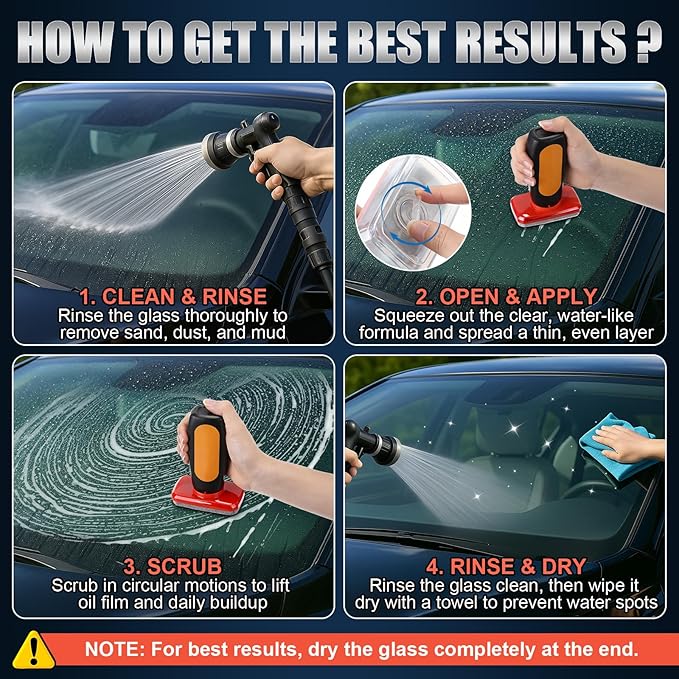 HOW TO GET THE BEST RESULTS ?

1. CLEAN & RINSE
Rinse the glass thoroughly to remove sand, dust, and mud

2. OPEN & APPLY
Squeeze out the clear, water-like formula and spread a thin, even layer

3. SCRUB
Scrub in circular motions to lift oil film and daily buildup

4. RINSE & DRY
Rinse the glass clean, then wipe it dry with a towel to prevent water spots

NOTE: For best results, dry the glass completely at the end.