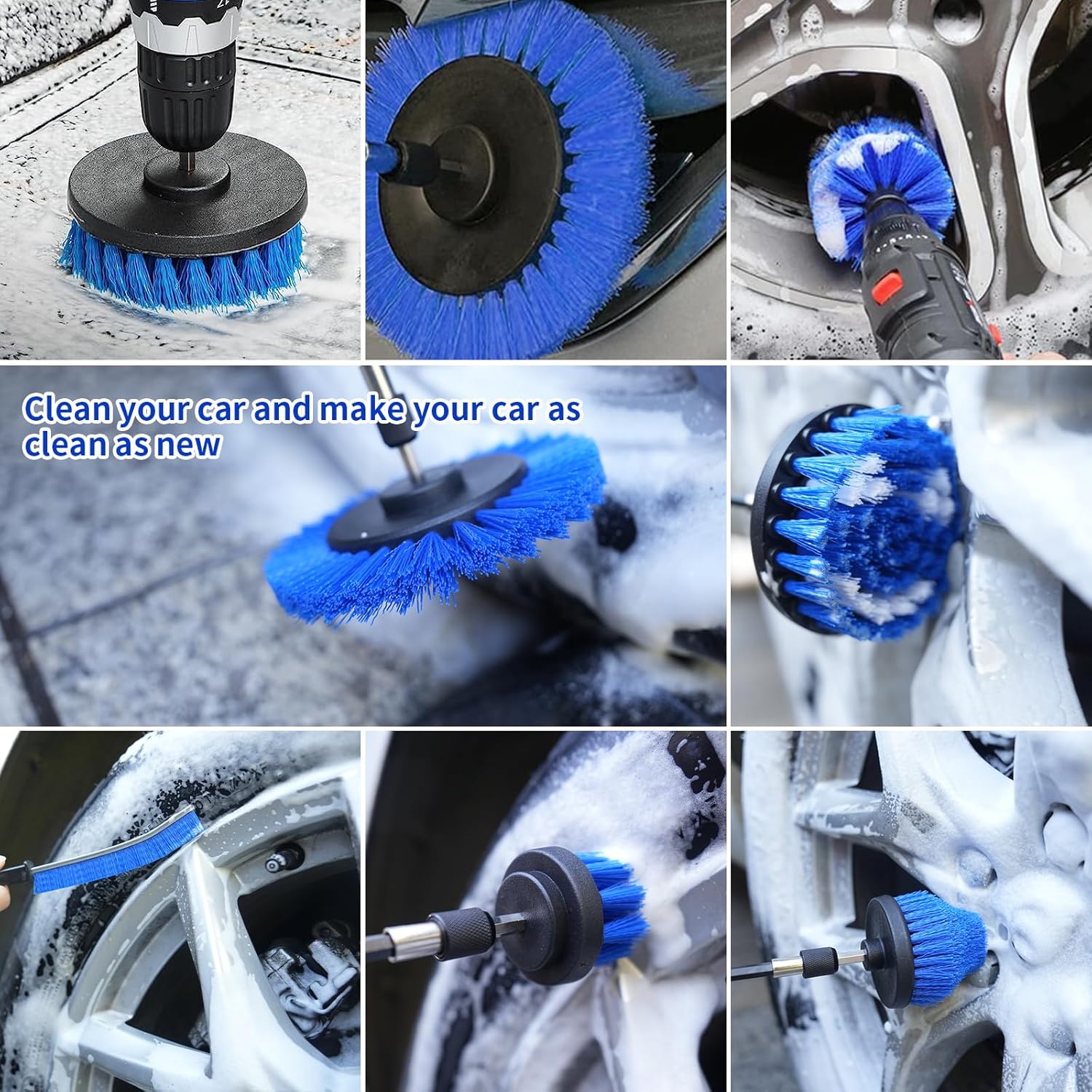 Clean your car and make your car as clean as new