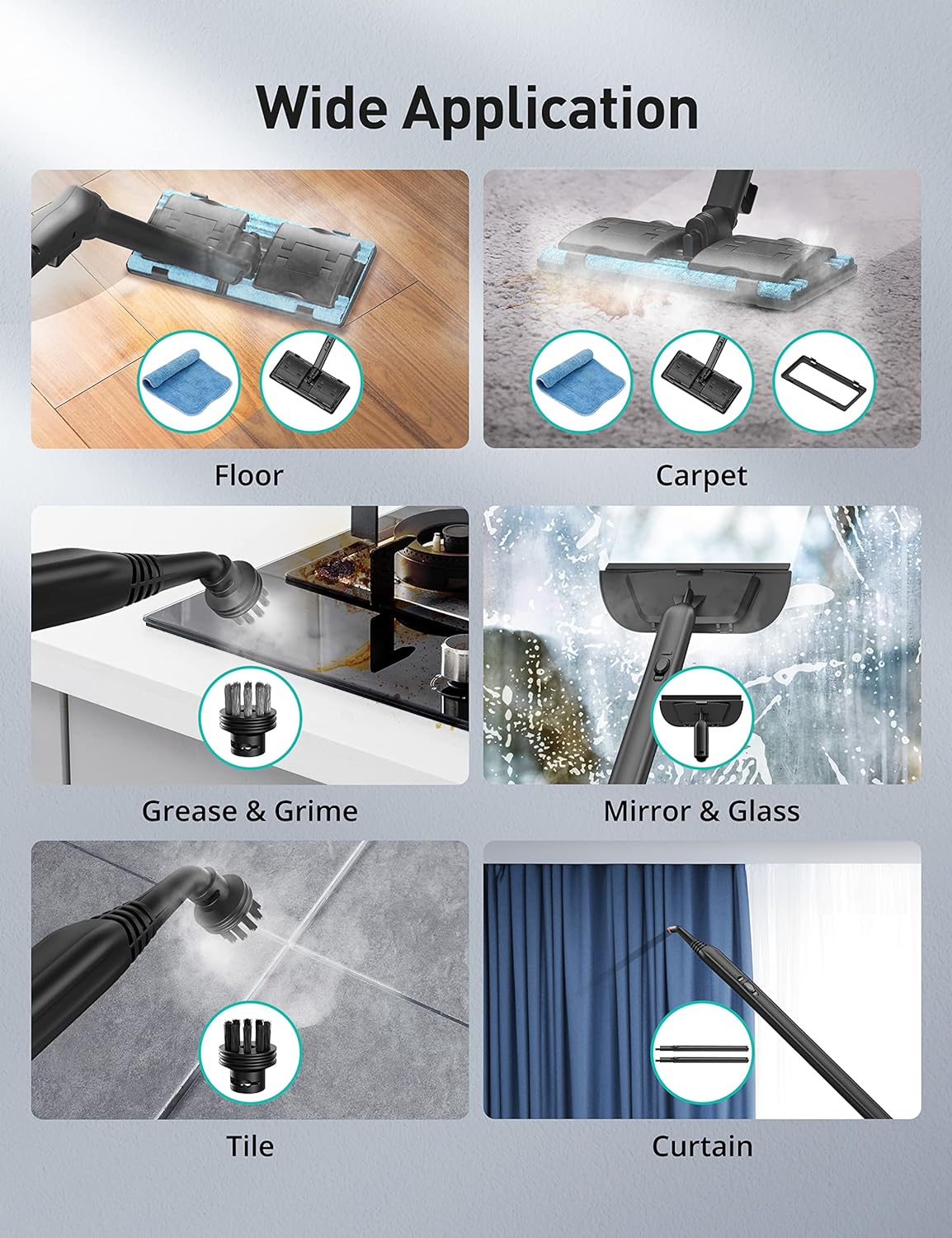 Wide Application

Floor

Carpet

Grease & Grime

Mirror & Glass

Tile

Curtain