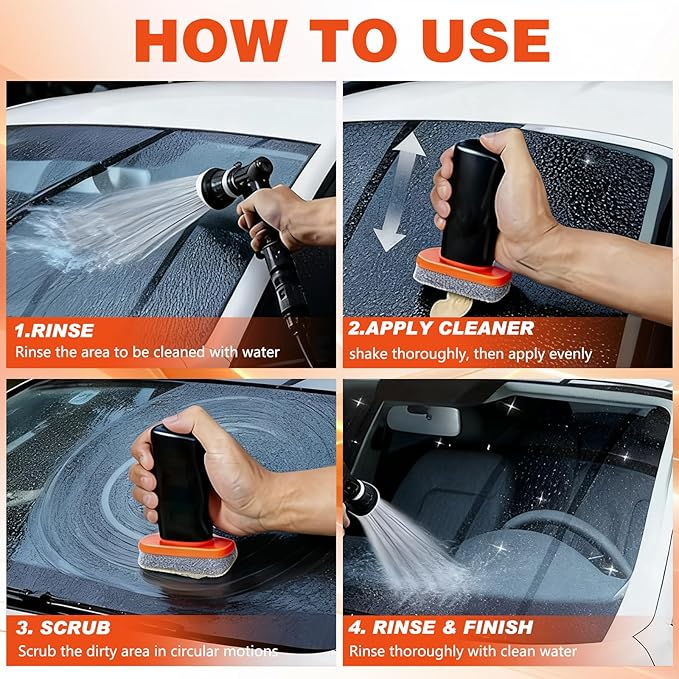 HOW TO USE

1.RINSE
Rinse the area to be cleaned with water

2.APPLY CLEANER
shake thoroughly, then apply evenly

3. SCRUB
Scrub the dirty area in circular motions

4. RINSE & FINISH
Rinse thoroughly with clean water