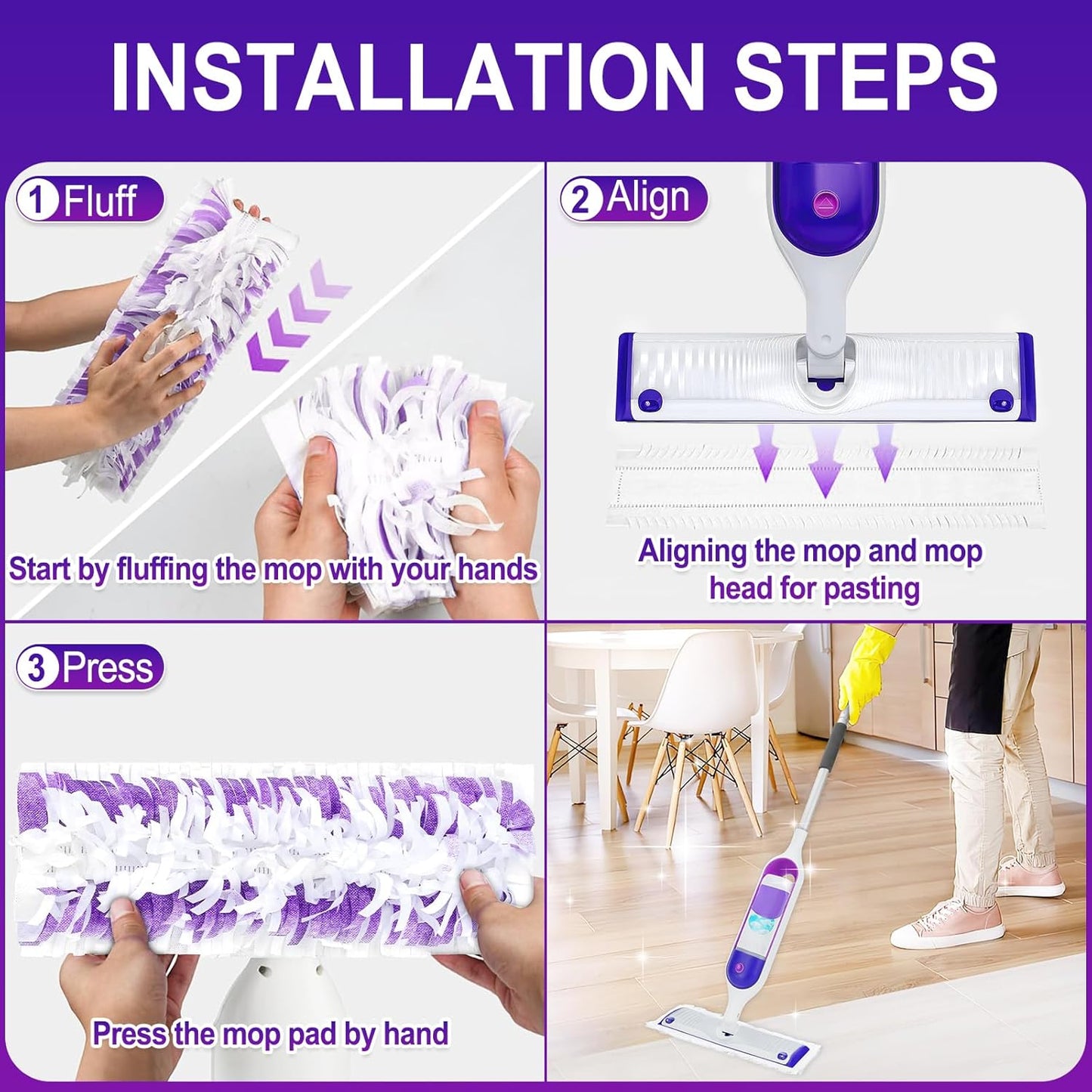 INSTALLATION STEPS

1 Fluff

Start by fluffing the mop with your hands

2 Align

Aligning the mop and mop head for pasting

3 Press

Press the mop pad by hand