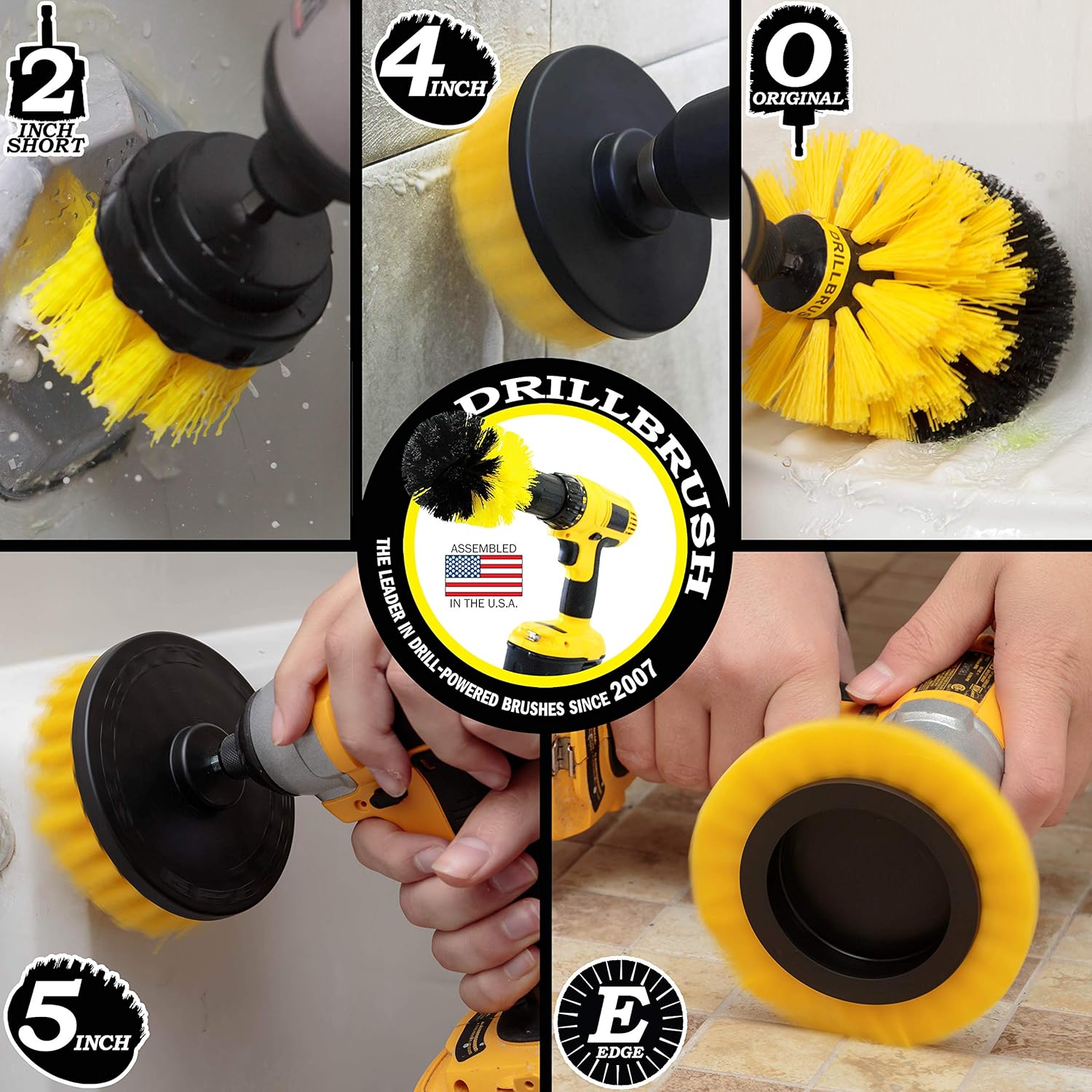 2
INCH
SHORT

4
INCH

O
ORIGINAL

DRILLBRUSH

DRILLBRUSH

ASSEMBLED
IN THE U.S.A.

THE LEADER IN DRILL-POWERED BRUSHES SINCE 2007

5
INCH

E
EDGE