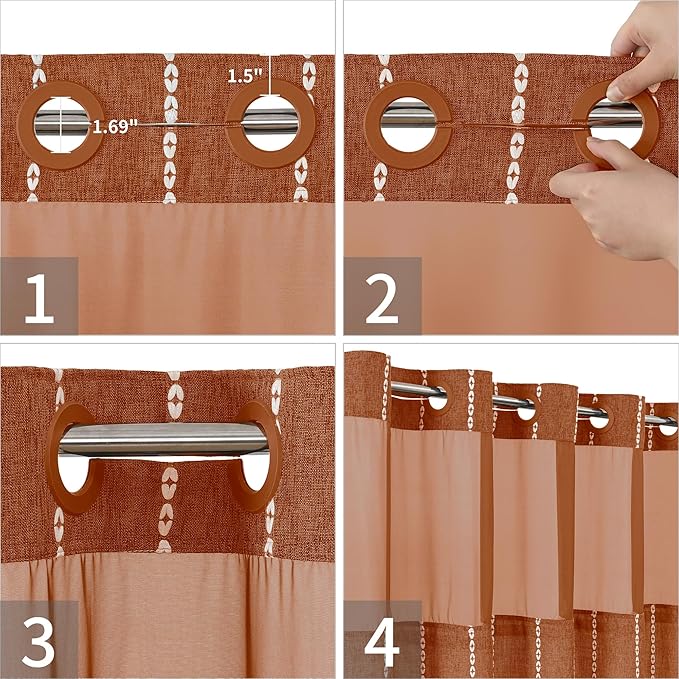 1.5"

1.69"

1

2

3

4